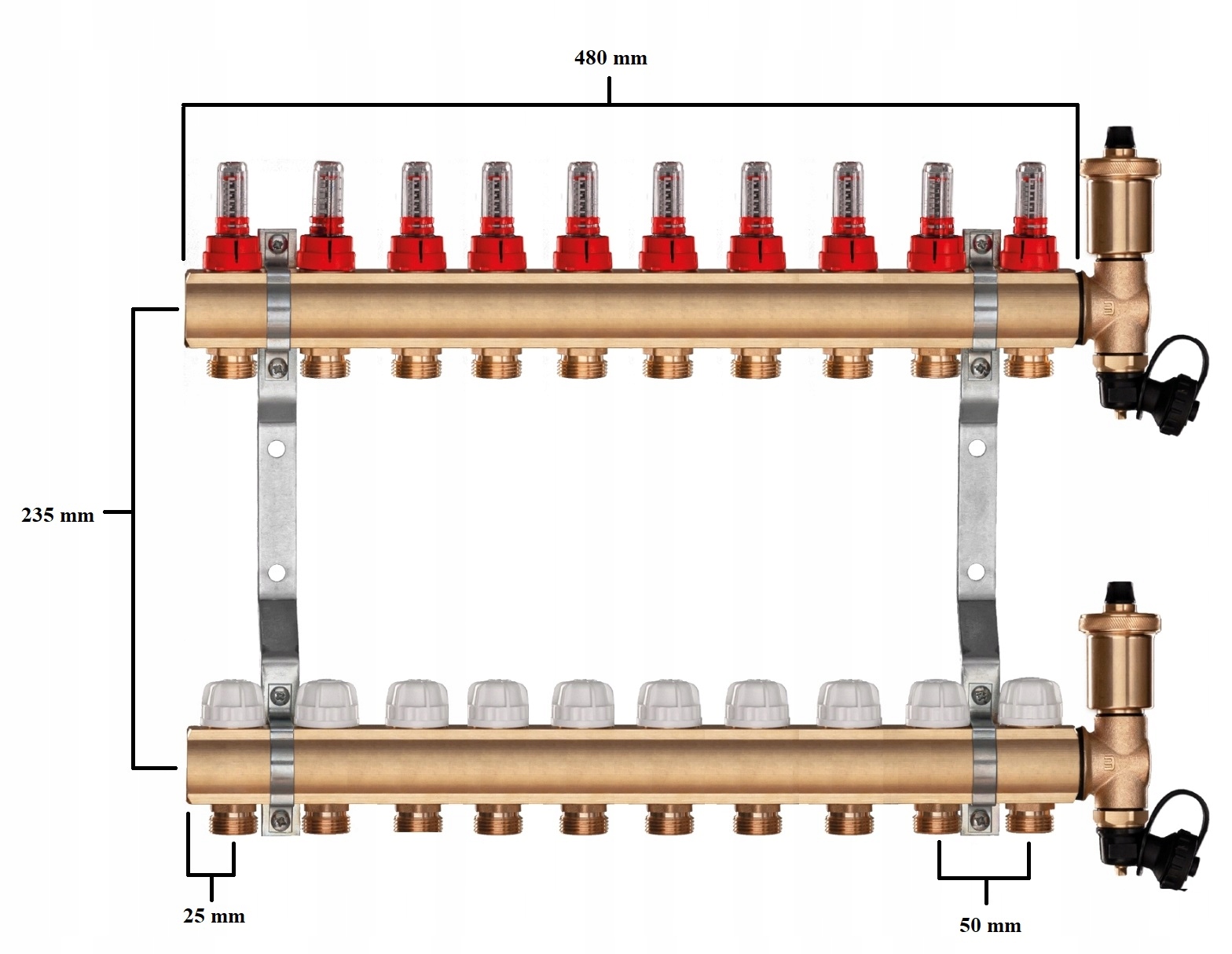 480 mm

235 mm

25 mm

50 mm