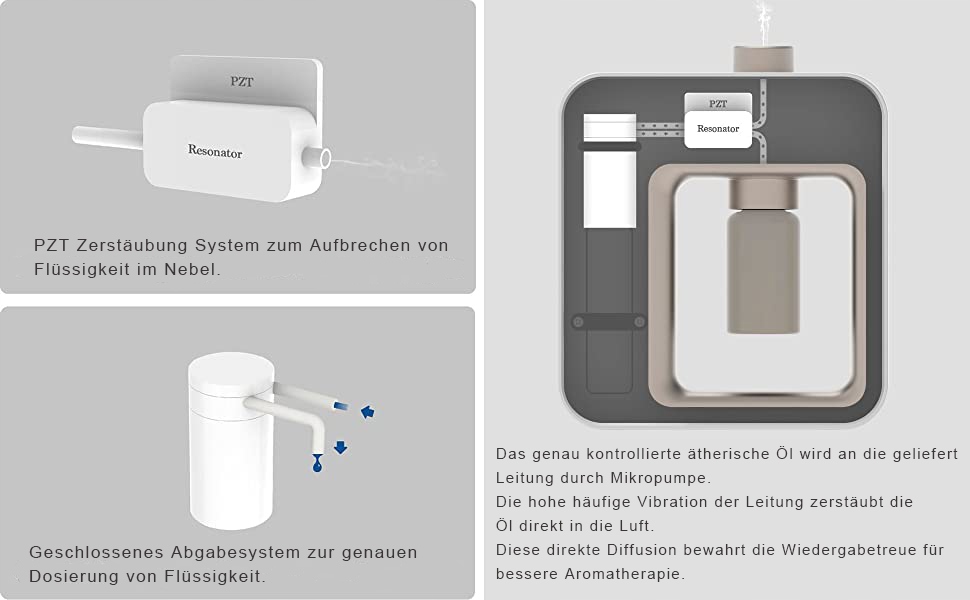 PZT

Resonator

PZT Zerstäubung System zum Aufbrechen von Flüssigkeit im Nebel.

Geschlossenes Abgabesystem zur genauen Dosierung von Flüssigkeit.

PZT

Resonator

Das genau kontrollierte ätherische Öl wird an die geliefert Leitung durch Mikropumpe.
Die hohe häufige Vibration der Leitung zerstäubt die Öl direkt in die Luft.
Diese direkte Diffusion bewahrt die Wiedergabetreue für bessere Aromatherapie.