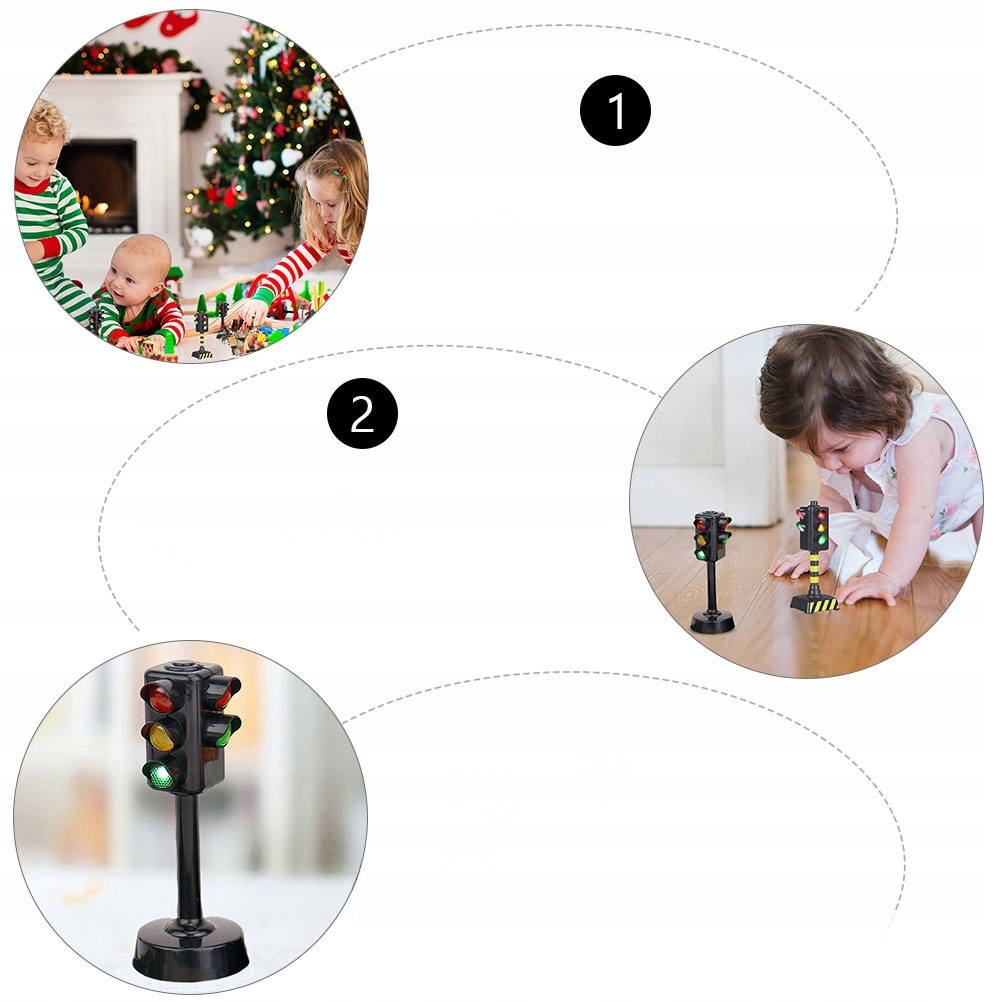 1

2