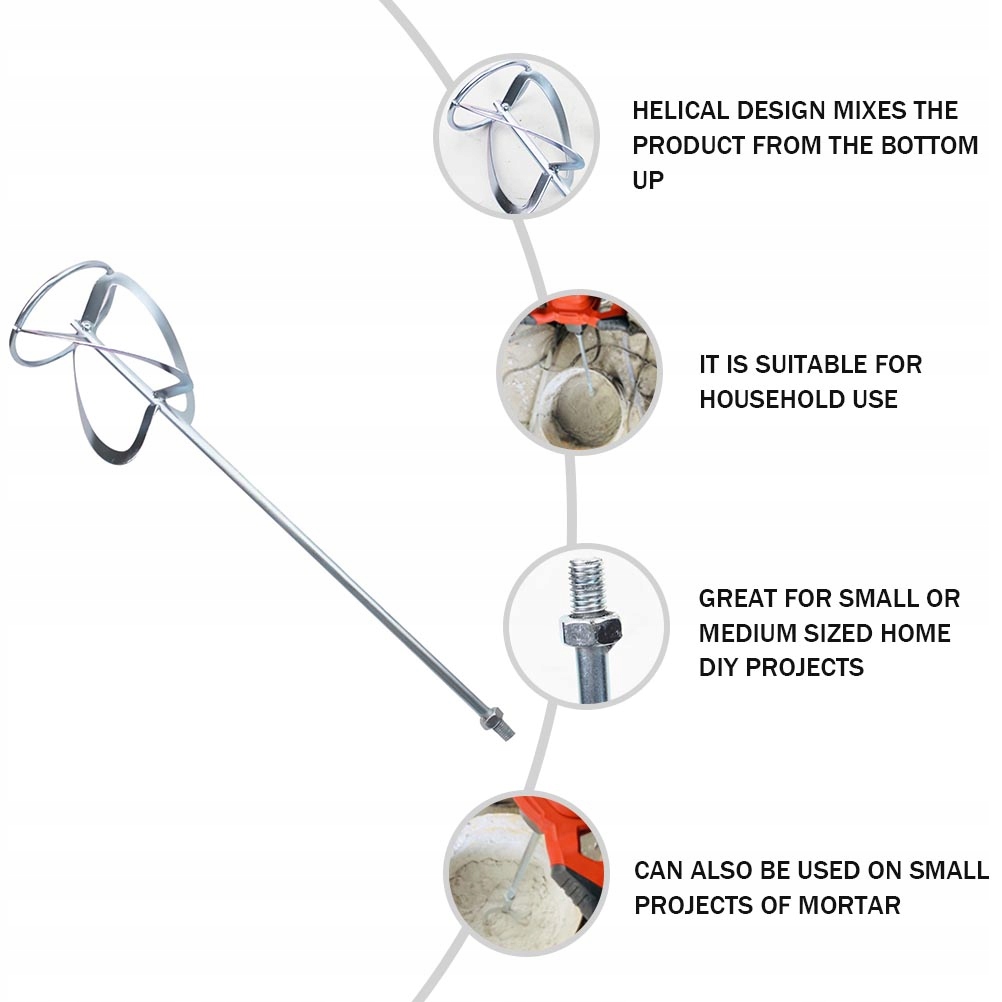 HELICAL DESIGN MIXES THE PRODUCT FROM THE BOTTOM UP

IT IS SUITABLE FOR HOUSEHOLD USE

GREAT FOR SMALL OR MEDIUM SIZED HOME DIY PROJECTS

CAN ALSO BE USED ON SMALL PROJECTS OF MORTAR