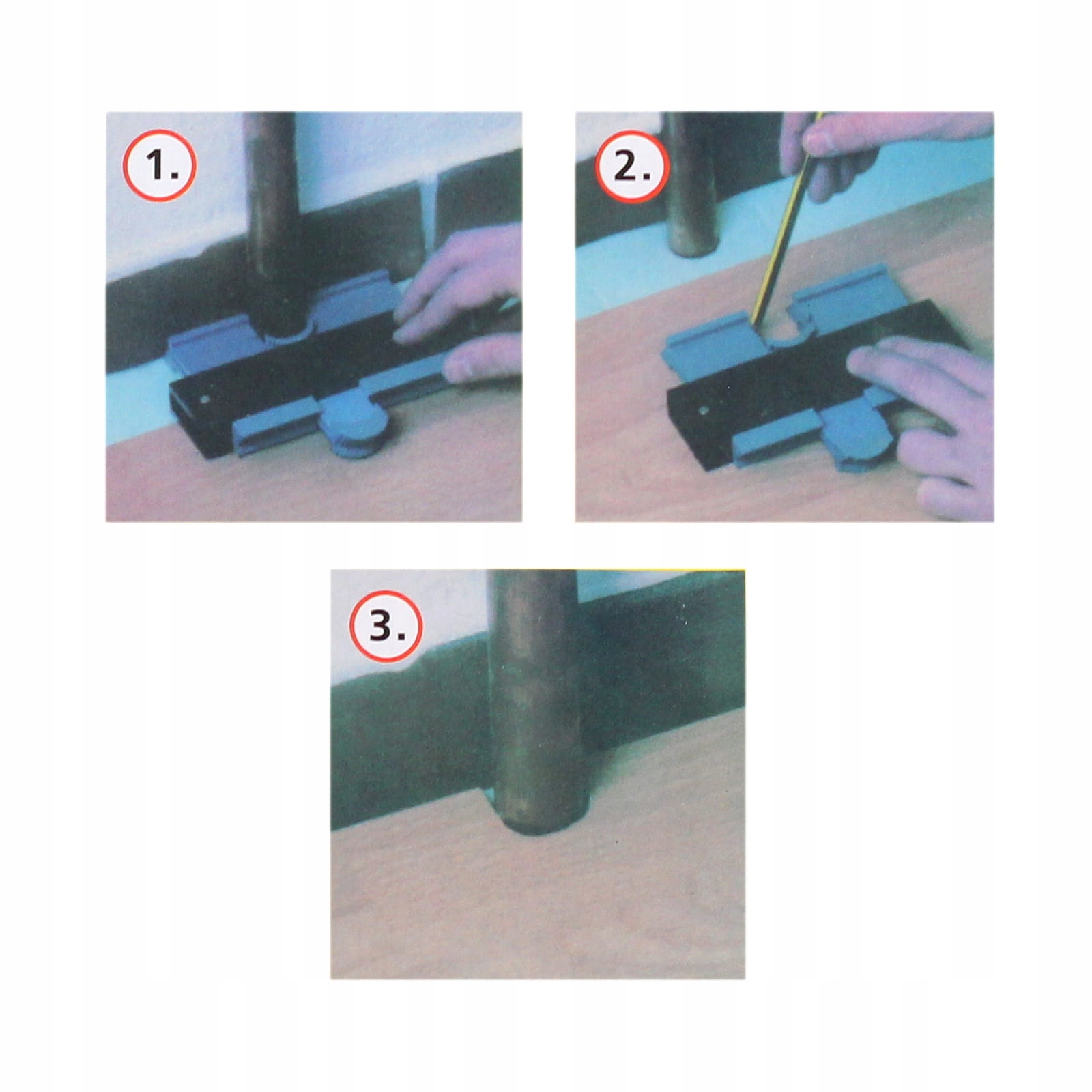 1.

2.

3.