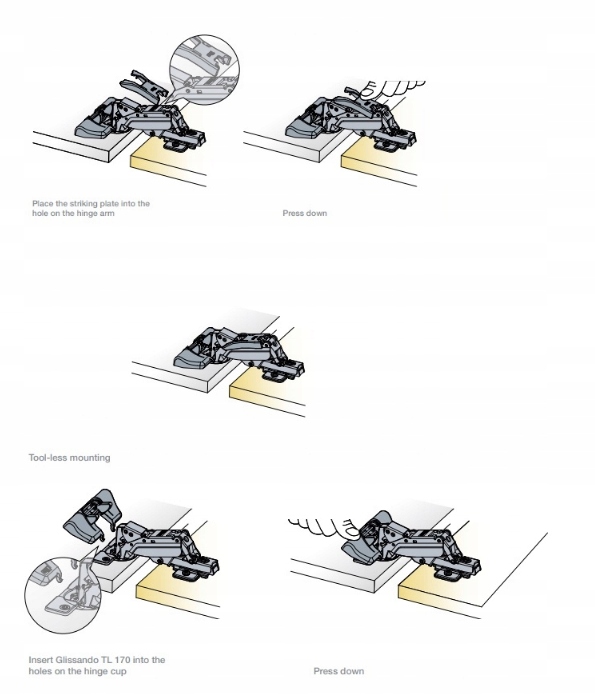 Place the striking plate into the hole on the hinge arm

Press down

Tool-less mounting

Insert Glissando TL 170 into the holes on the hinge cup

Press down