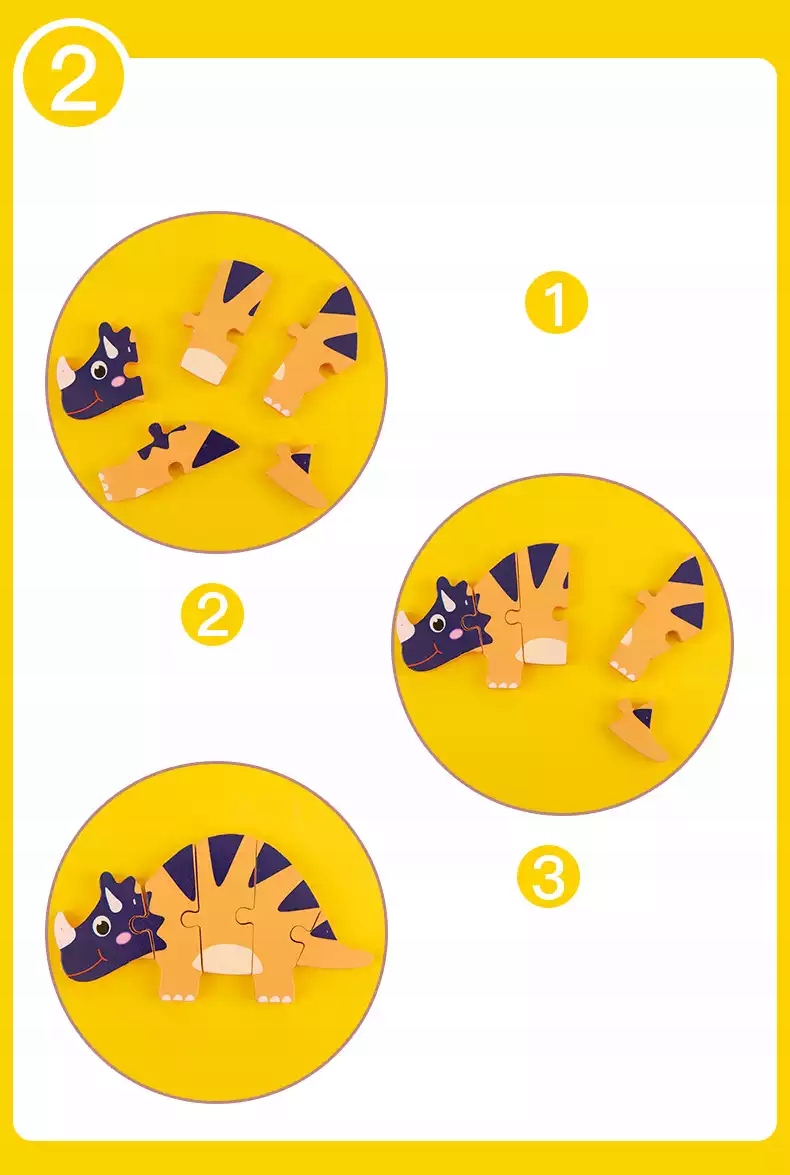 2

1

2

3