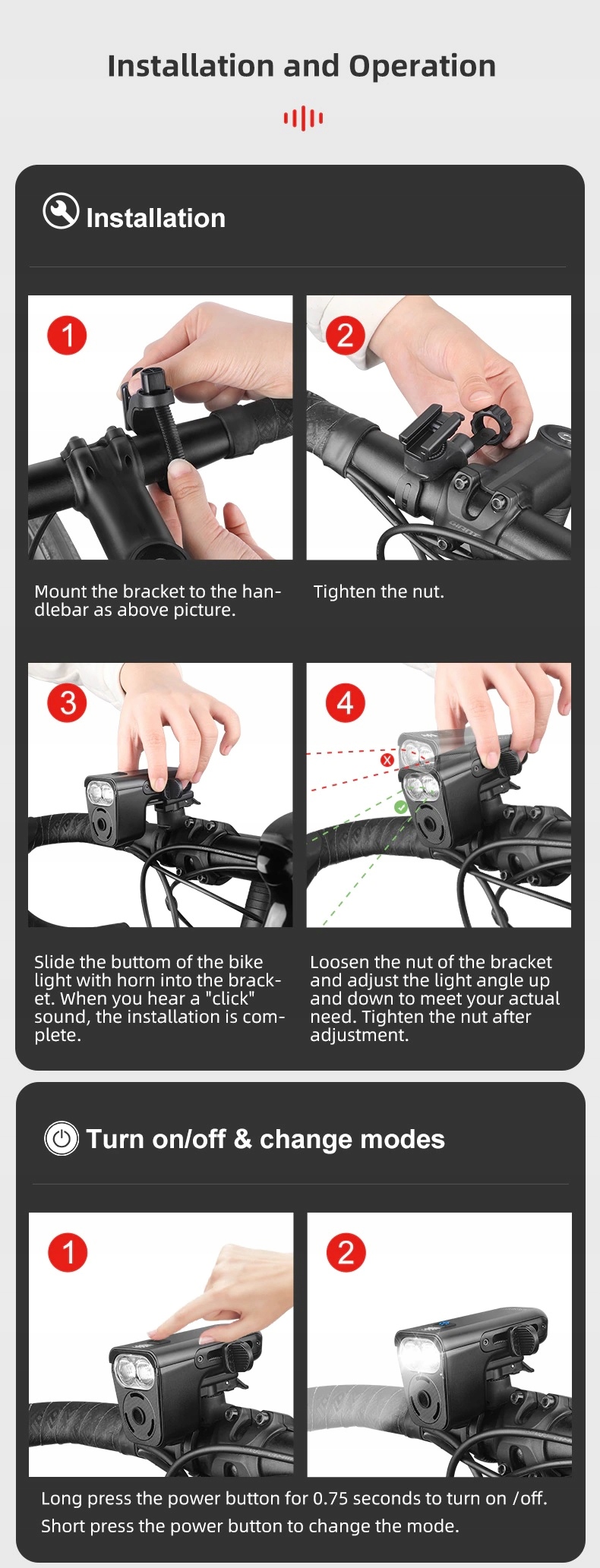 Installation and Operation

Installation

1

Mount the bracket to the handlebar as above picture.

2

Tighten the nut.

3

Slide the buttom of the bike light with horn into the bracket. When you hear a "click" sound, the installation is complete.

4

Loosen the nut of the bracket and adjust the light angle up and down to meet your actual need. Tighten the nut after adjustment.

Turn on/off & change modes

1

2

Long press the power button for 0.75 seconds to turn on /off.
Short press the power button to change the mode.