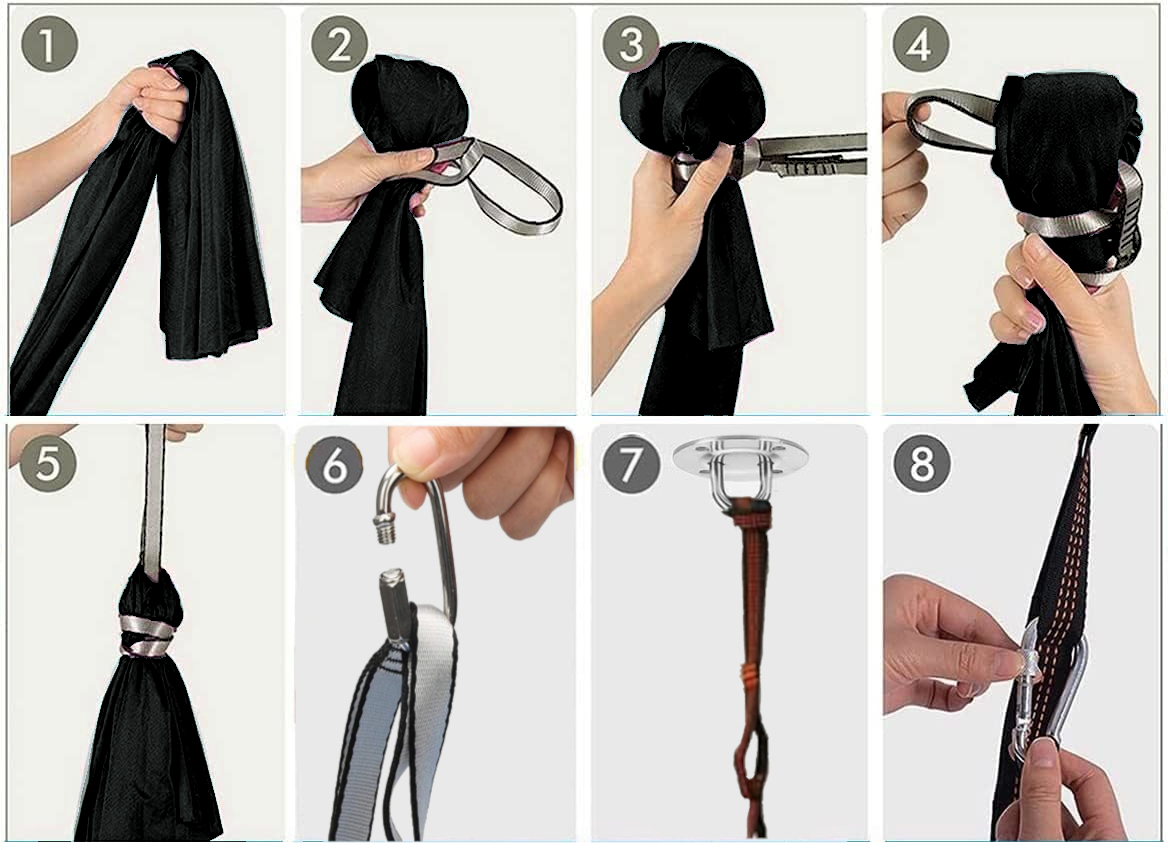 1
2
3
4
5
6
7
8