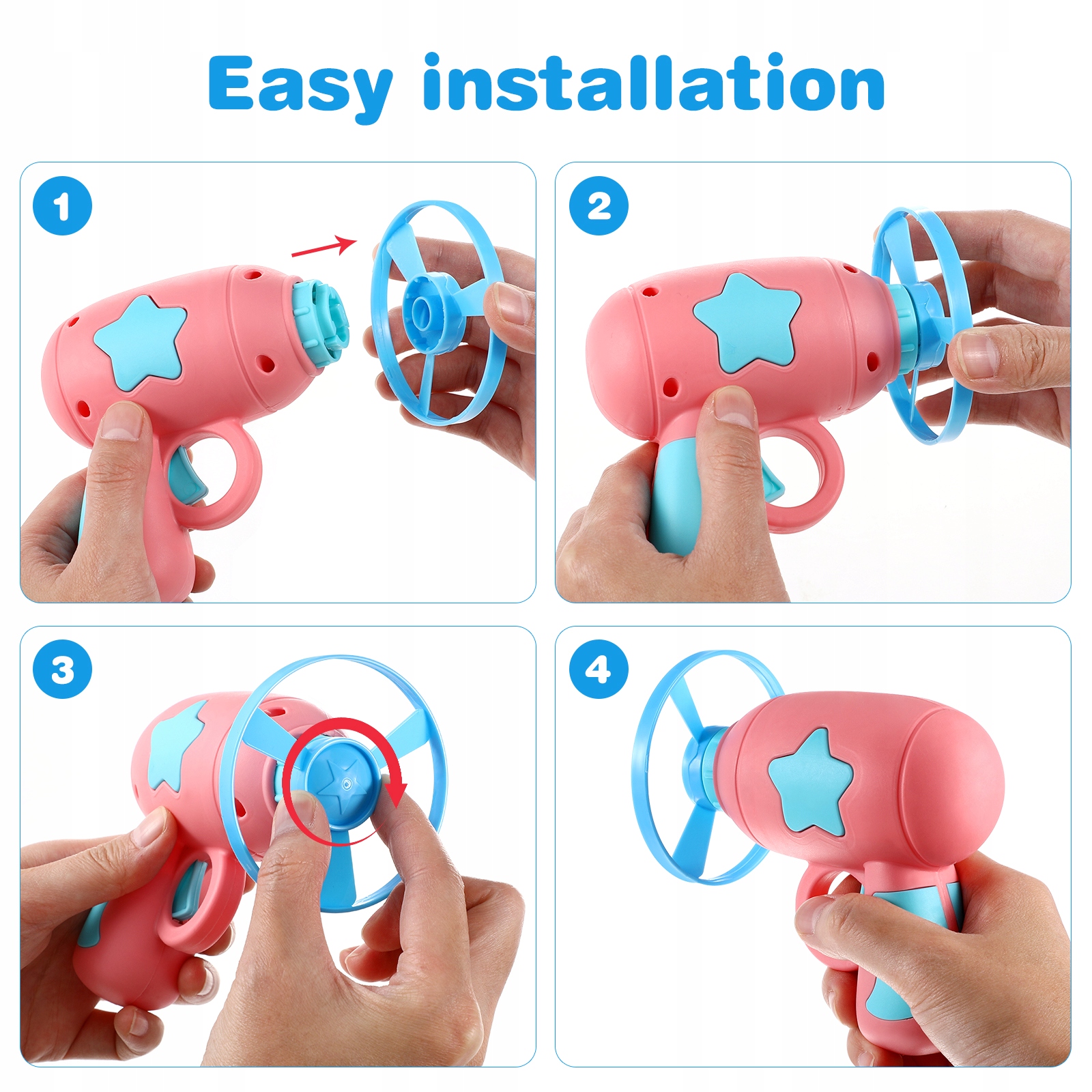 Easy installation

1

2

3

4