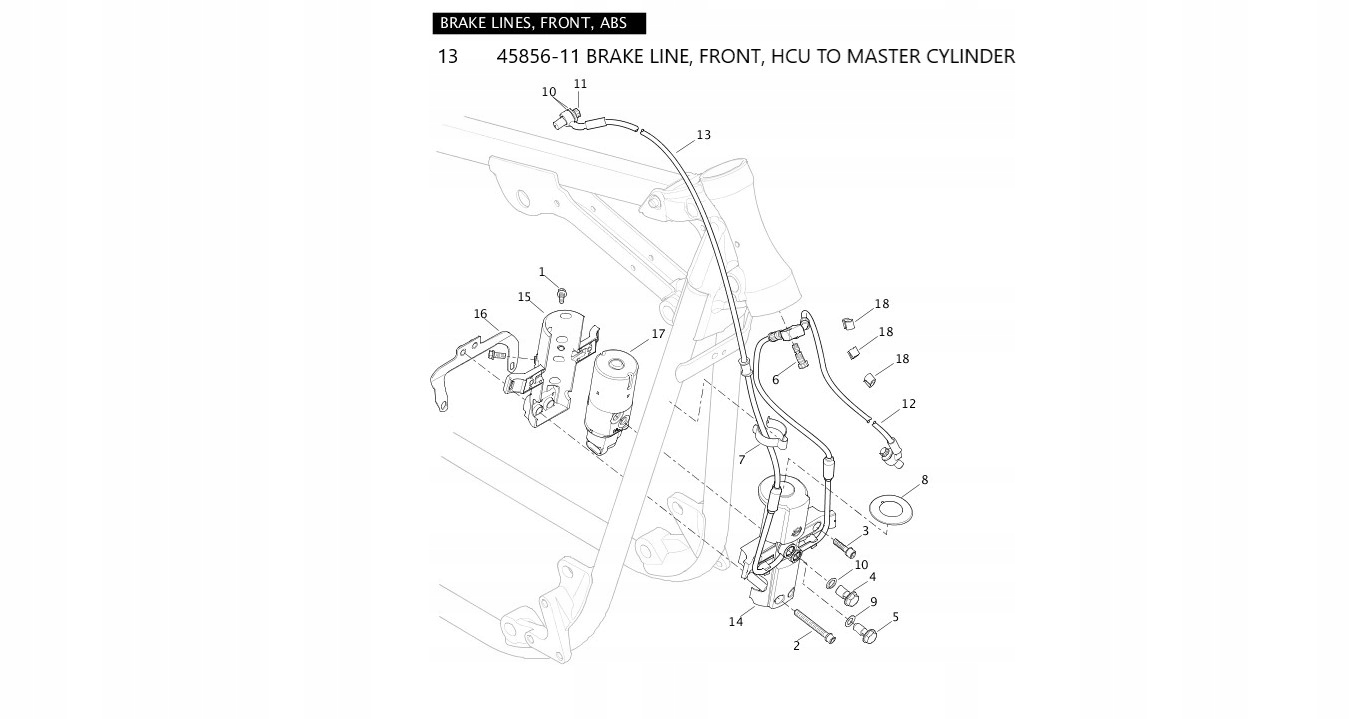 BRAKE LINES, FRONT, ABS

13 45856-11 BRAKE LINE, FRONT, HCU TO MASTER CYLINDER

10
11
13
1
15
16
17
18
18
18
6
12
7
8
3
10
4
9
5
14
2