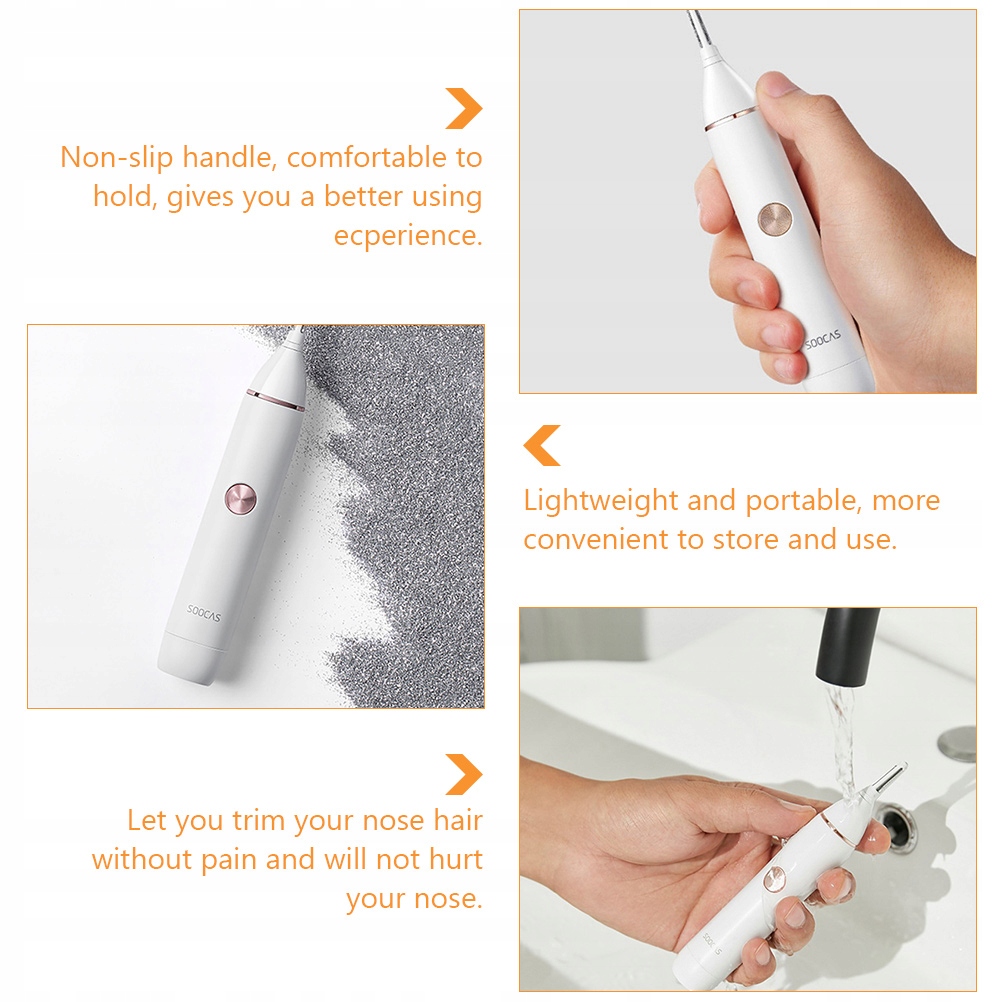 Non-slip handle, comfortable to hold, gives you a better using ecperience.

SOOCAS

SOOCAS

Lightweight and portable, more convenient to store and use.

Let you trim your nose hair without pain and will not hurt your nose.

SOOCAS