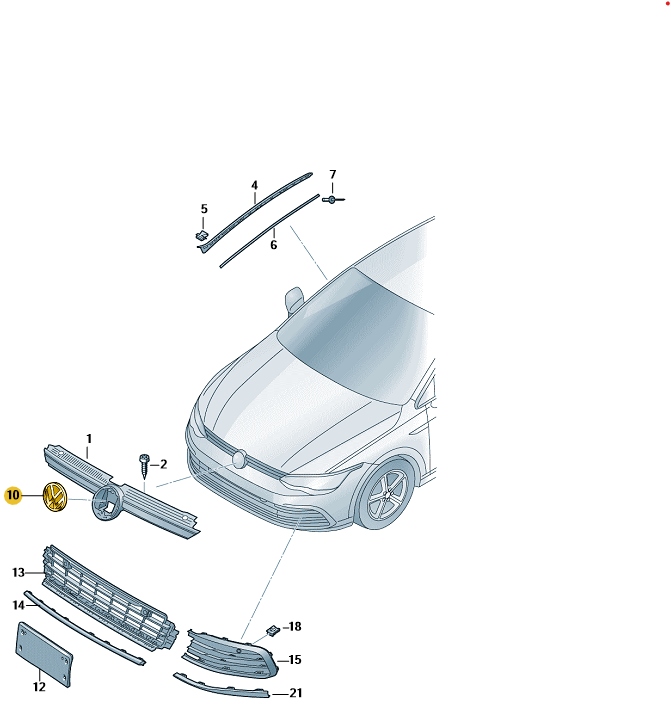 4
7
5
6
1
2
10
13
14
18
15
12
21