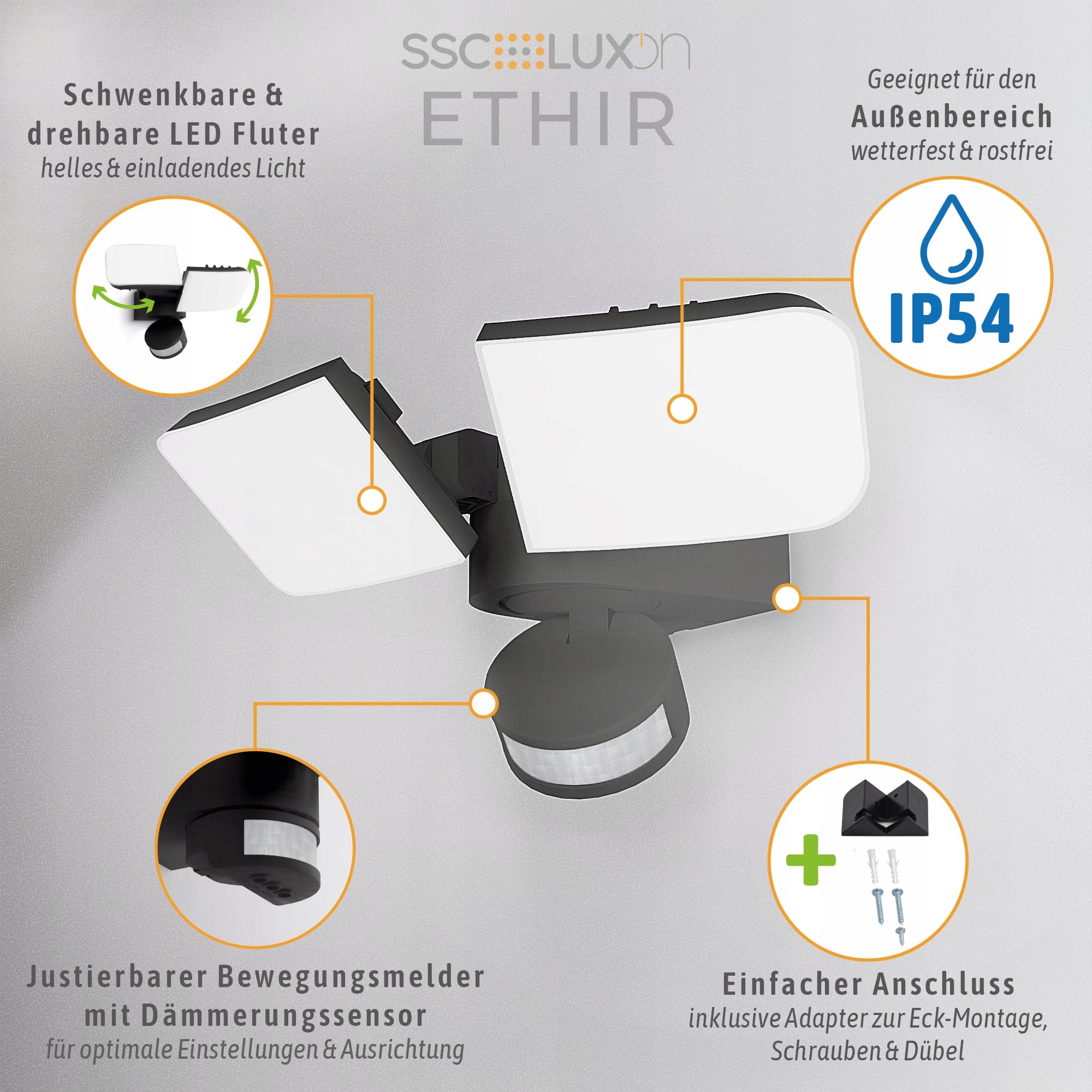 SSC LUXon
ETHIR

Schwenkbare & drehbare LED Fluter
helles & einladendes Licht

Geeignet für den
Außenbereich
wetterfest & rostfrei

IP54

Justierbarer Bewegungsmelder mit Dämmerungssensor
für optimale Einstellungen & Ausrichtung

Einfacher Anschluss
inklusive Adapter zur Eck-Montage, Schrauben & Dübel