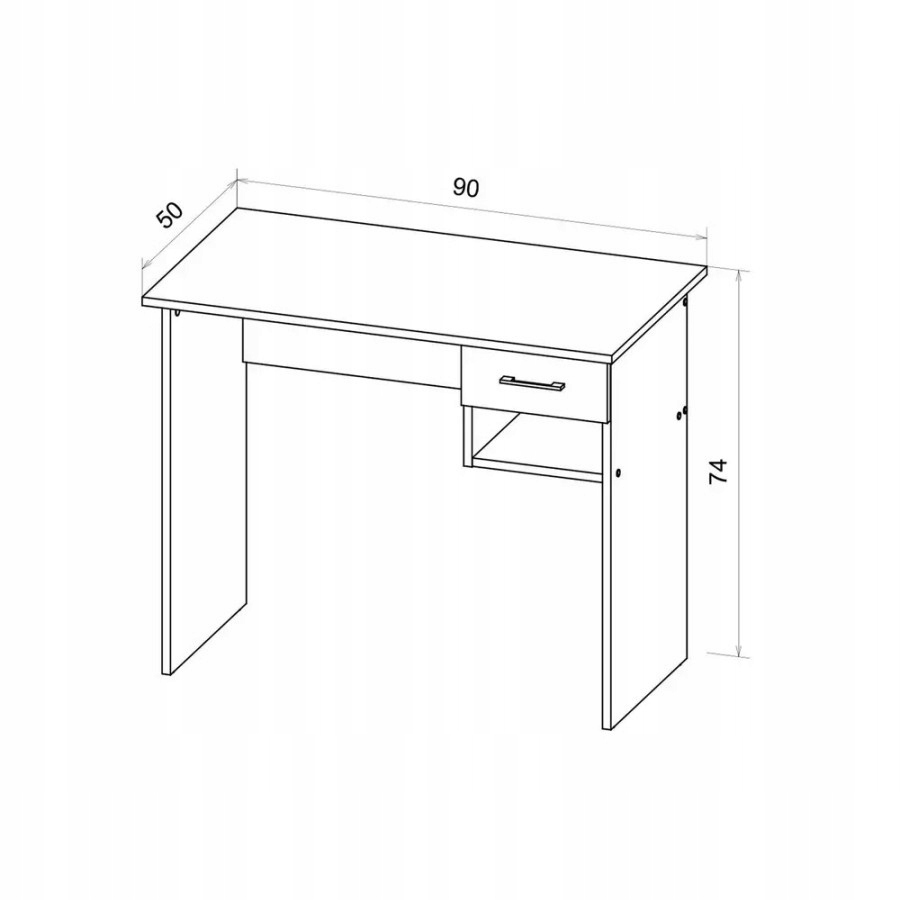 50
90
74