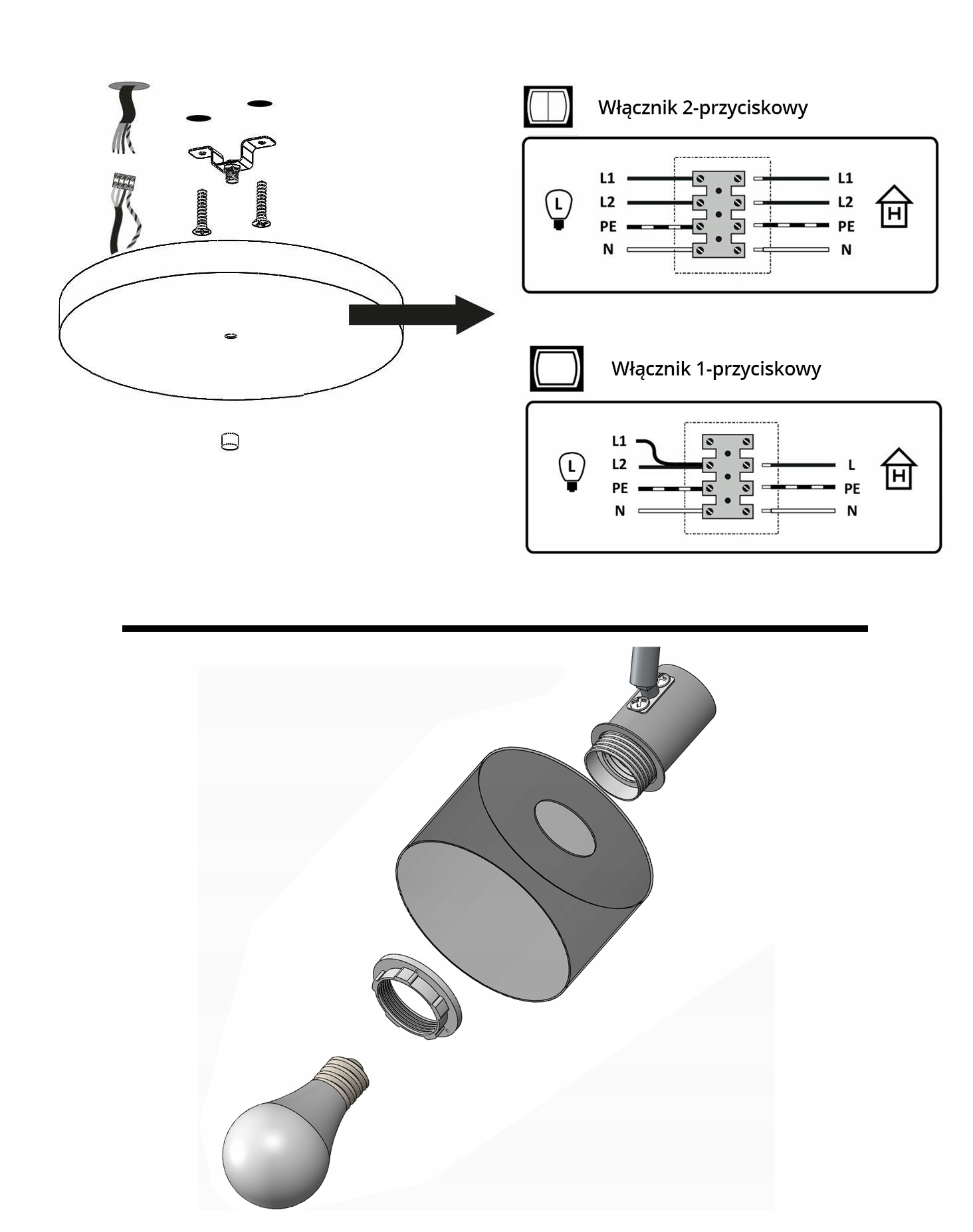 Włącznik 2-przyciskowy

L
L1
L2
PE
N
L1
L2
PE
N
H

Włącznik 1-przyciskowy

L
L1
L2
PE
N
L
PE
N
H