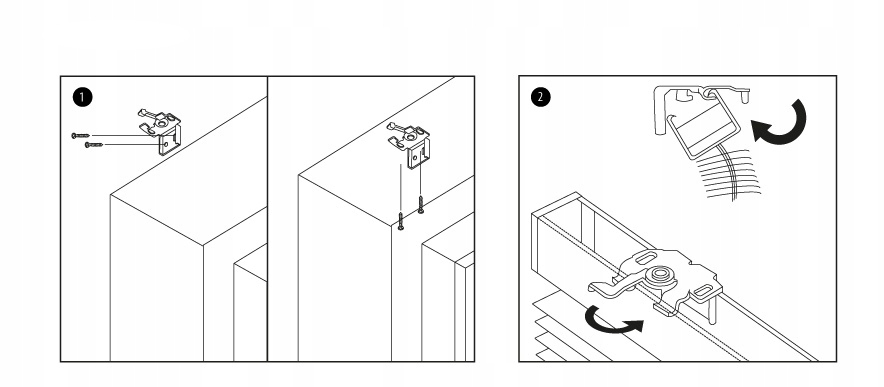 1

2