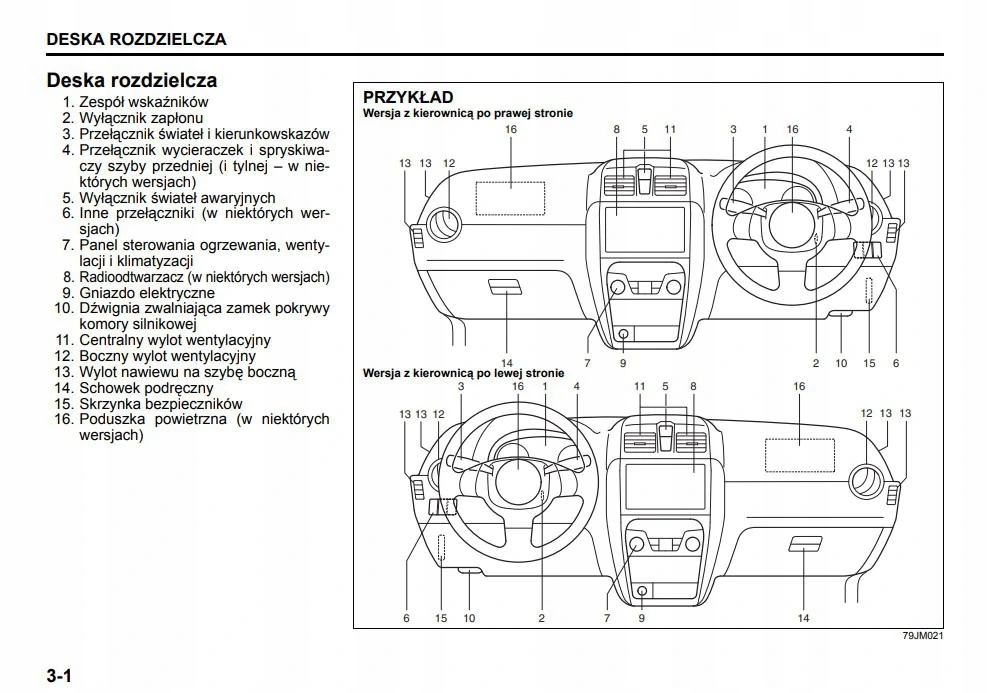 DESKA ROZDZIELCZA

Deska rozdzielcza

1. Zespół wskaźników
2. Wyłącznik zapłonu
3. Przełącznik świateł i kierunkowskazów
4. Przełącznik wycieraczek i spryskiwaczy szyby przedniej (i tylnej – w niektórych wersjach)
5. Wyłącznik świateł awaryjnych
6. Inne przełączniki (w niektórych wersjach)
7. Panel sterowania ogrzewania, wentylacji i klimatyzacji
8. Radioodtwarzacz (w niektórych wersjach)
9. Gniazdo elektryczne
10. Dźwignia zwalniająca zamek pokrywy komory silnikowej
11. Centralny wylot wentylacyjny
12. Boczny wylot wentylacyjny
13. Wylot nawiewu na szybę boczną
14. Schowek podręczny
15. Skrzynka bezpieczników
16. Poduszka powietrzna (w niektórych wersjach)

PRZYKŁAD
Wersja z kierownicą po prawej stronie

16 8 5 11 3 1 16 4
13 13 12 12 13 13
14 7 9 2 10 15 6

Wersja z kierownicą po lewej stronie

3 16 1 4 11 5 8 16
13 13 12 12 13 13
6 15 10 2 7 9 14

79JM021

3-1