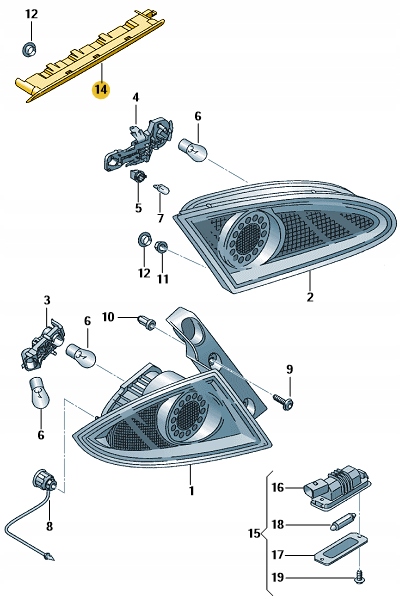 12
14
4
6
5
7
12
11
2
3
6
10
9
6
1
8
16
15
18
17
19