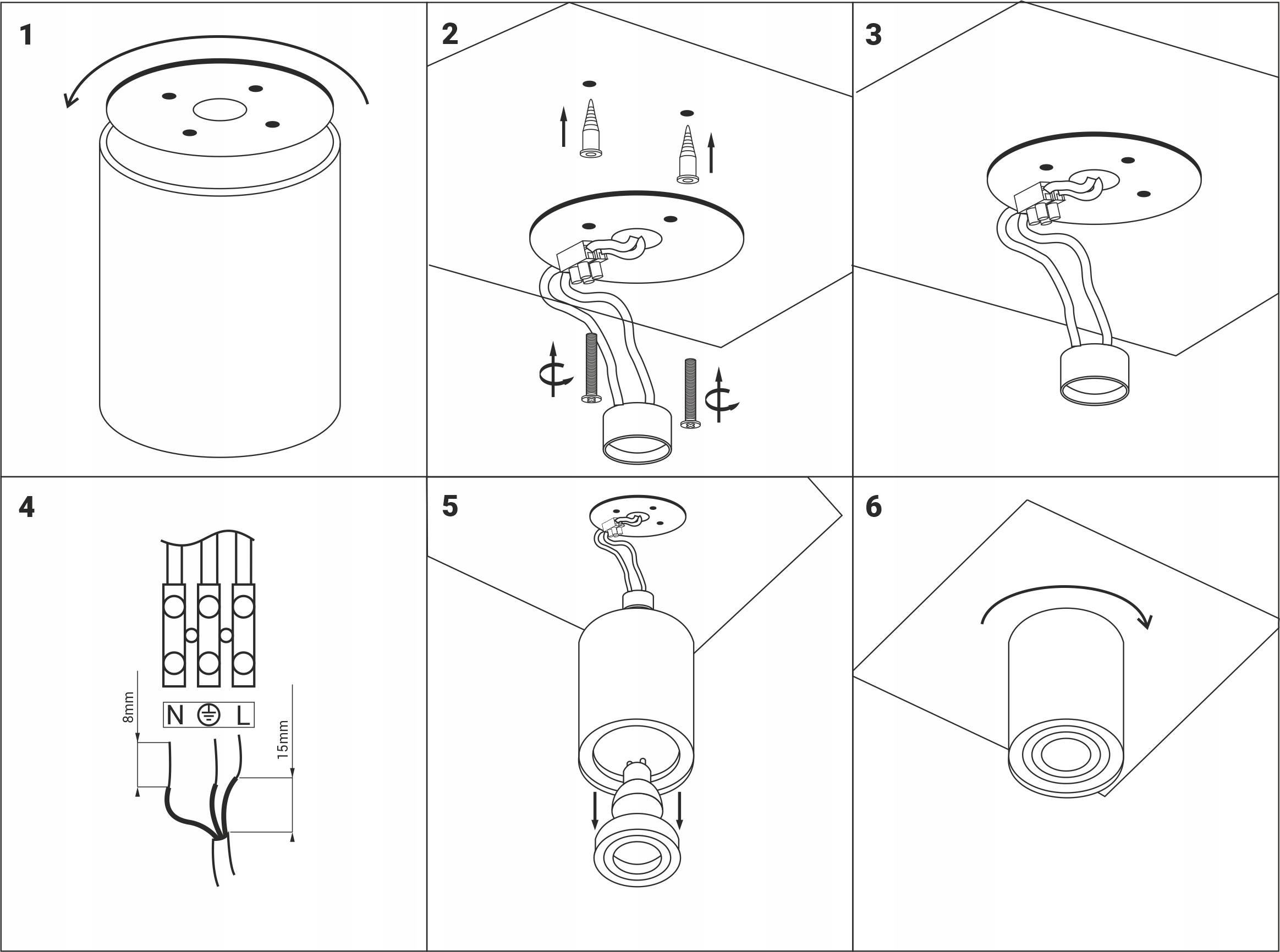 1

2

3

4

8mm

N ⏚ L

15mm

5

6