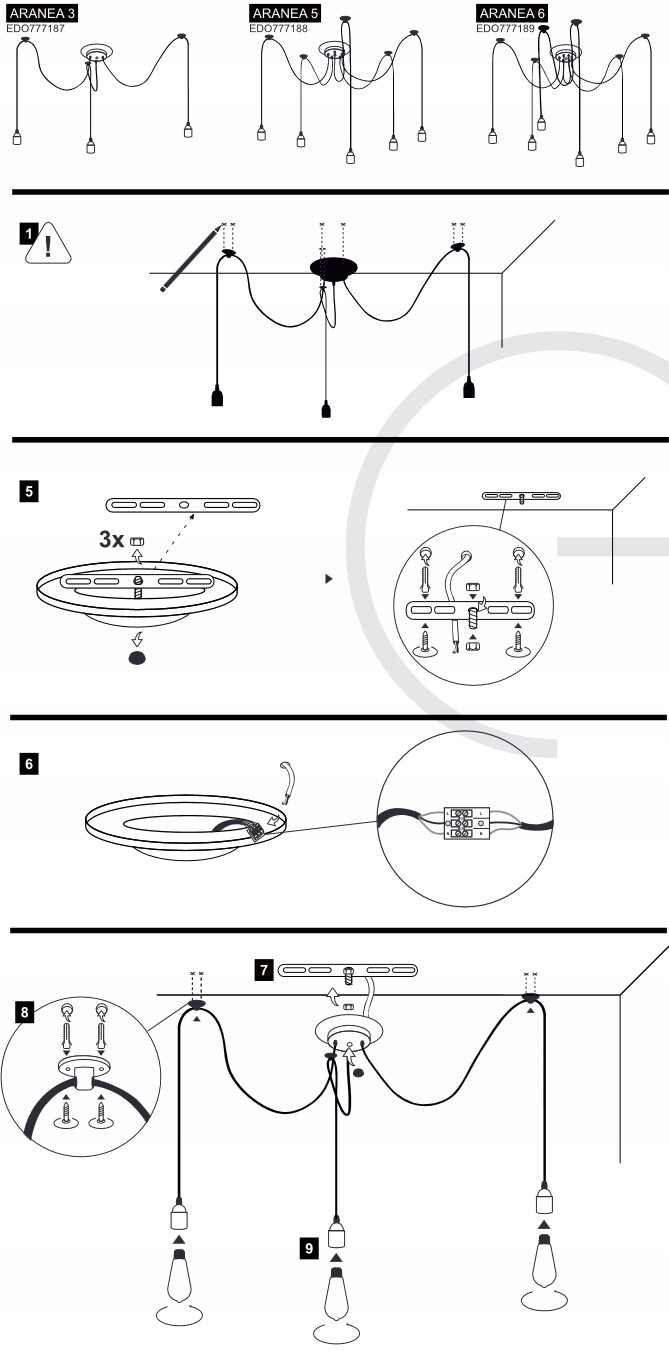 ARANEA 3
EDO777187

ARANEA 5
EDO777188

ARANEA 6
EDO777189

1

!

5

3x

6

7

8

9