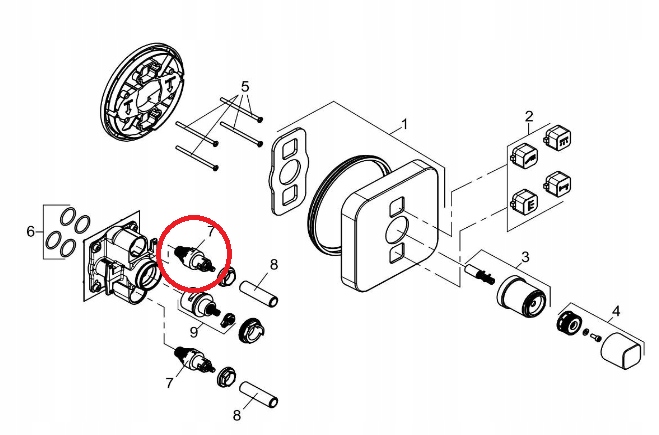 5
1
2
6
7
8
3
9
4
7
8