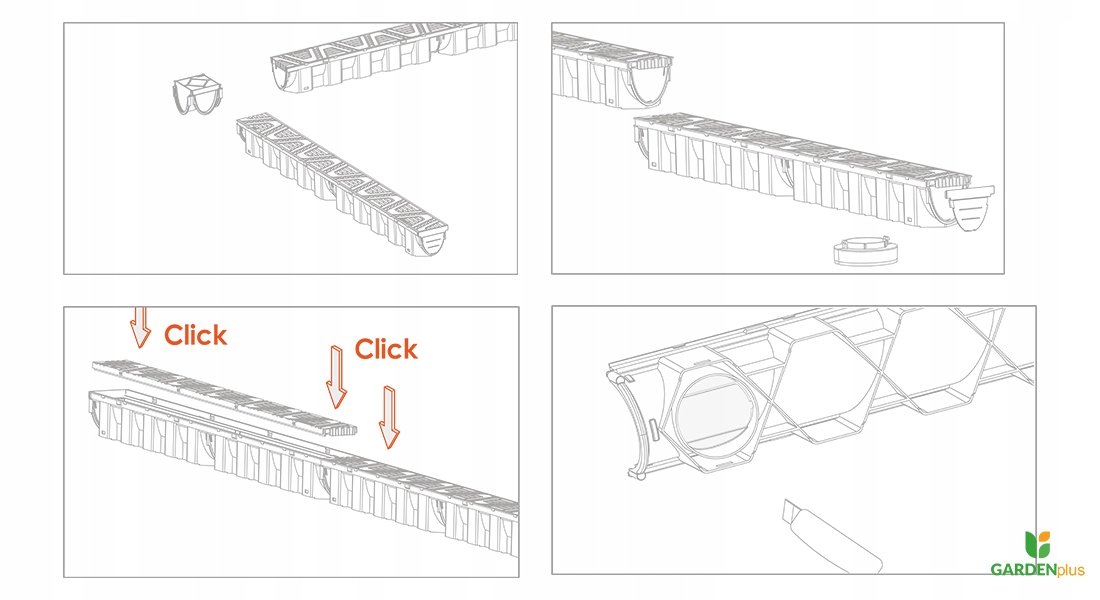 Click

Click

GARDENplus