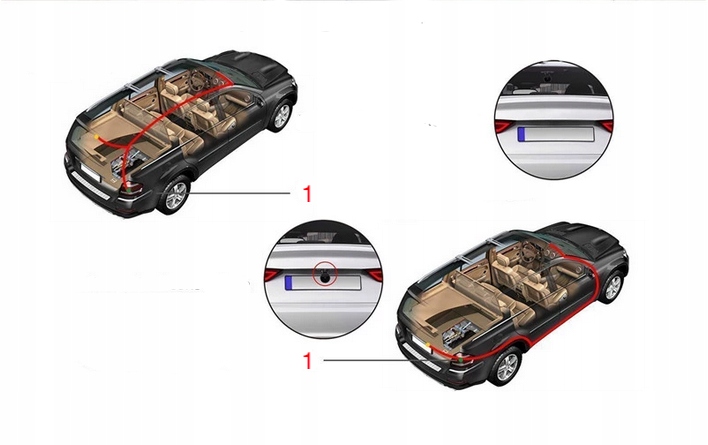 1

1