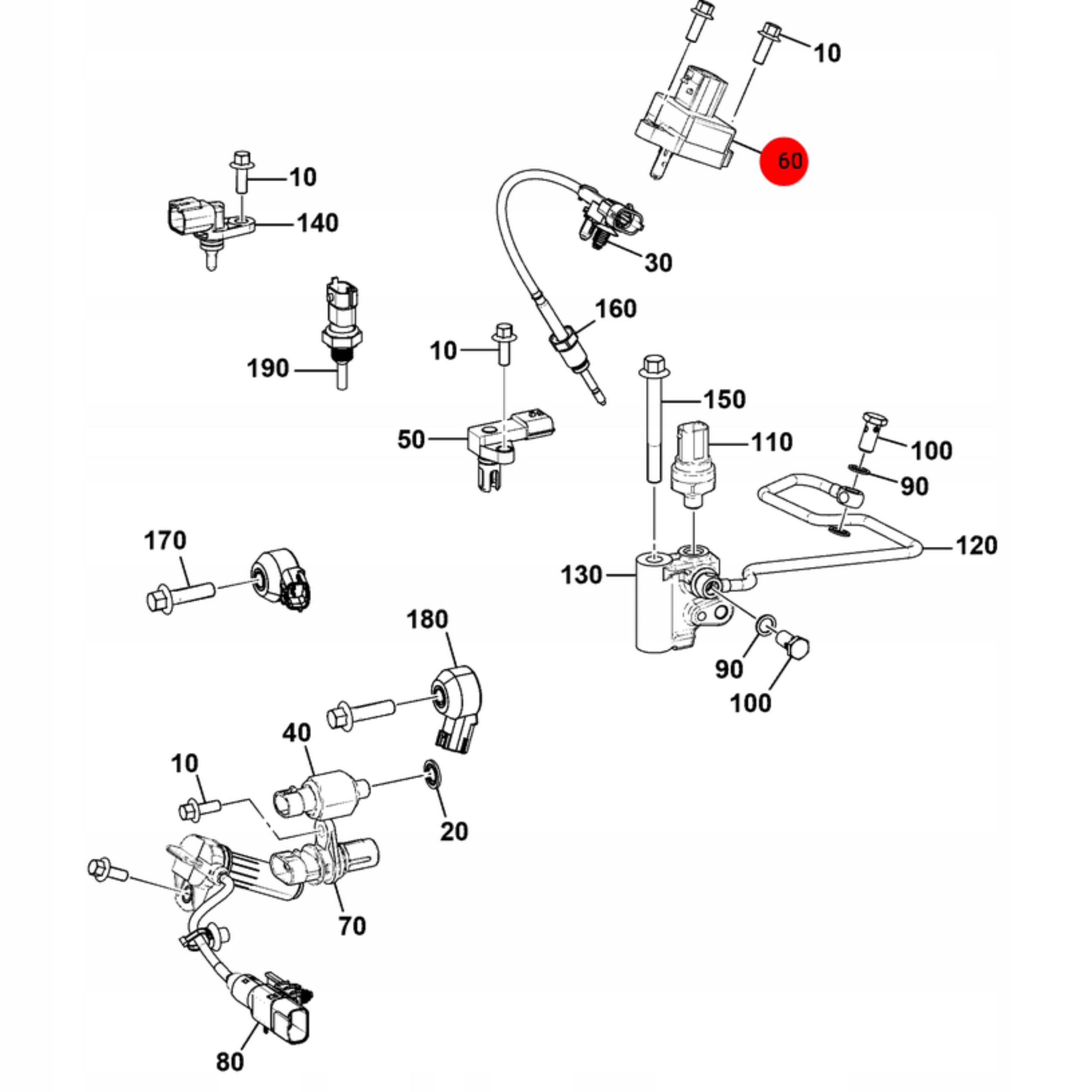 10
60
10
140
30
160
190
10
150
50
110
100
90
170
120
130
180
90
100
40
10
20
70
80