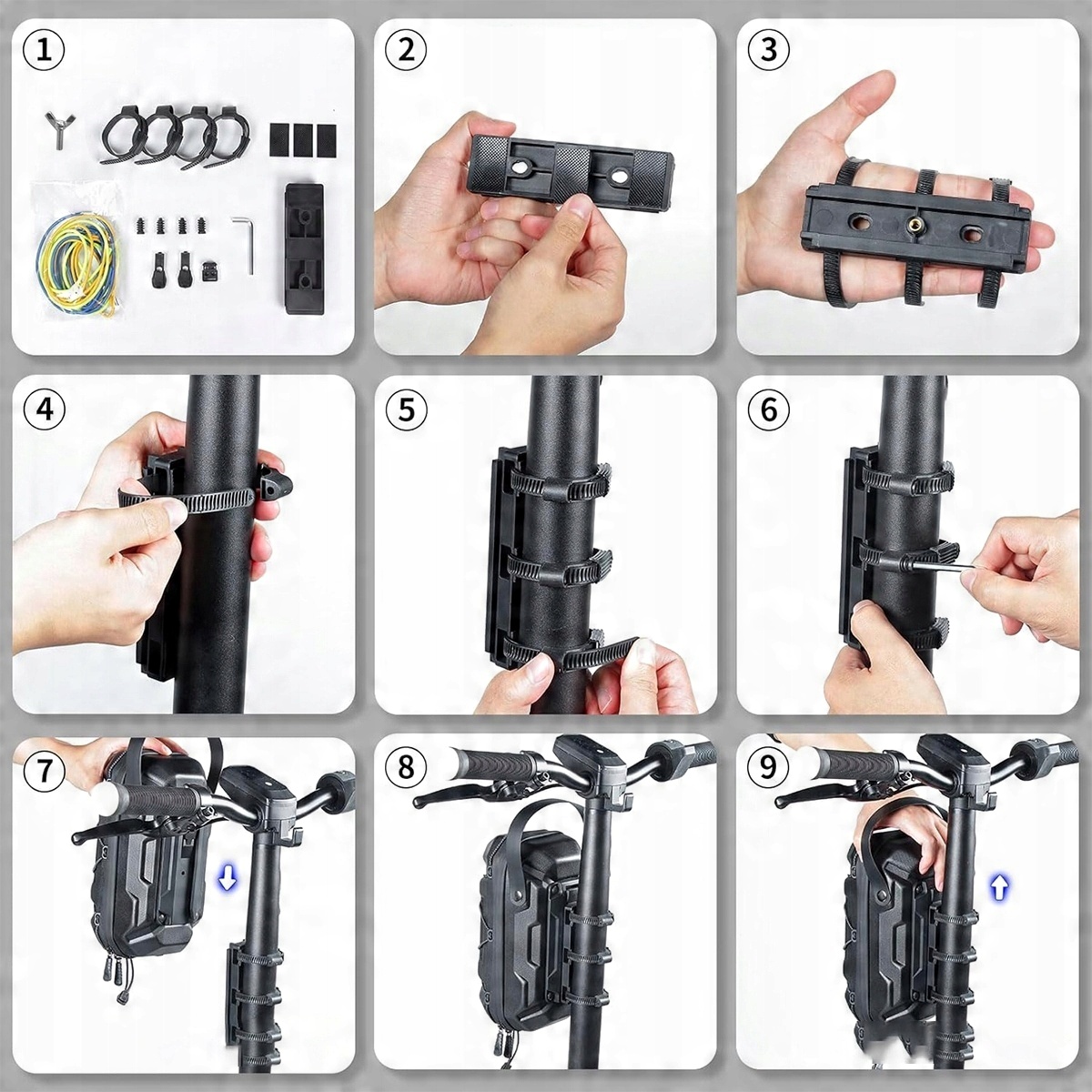 ①

②

③

④

⑤

⑥

⑦

⑧

⑨