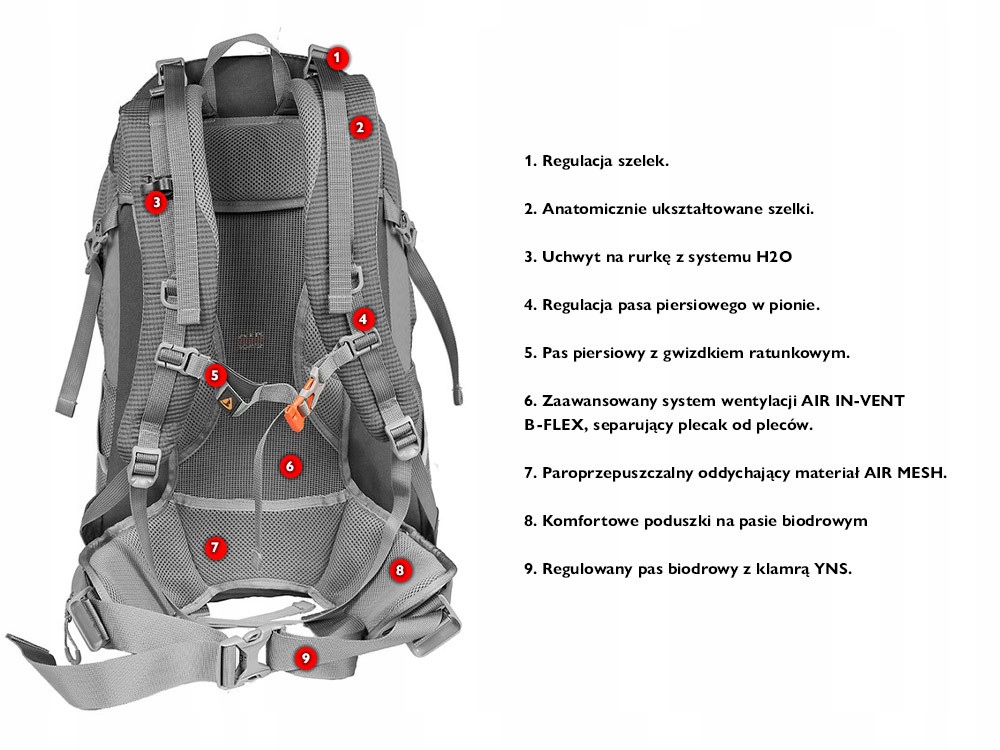 1
2
3
4
5
6
7
8
9

1. Regulacja szelek.

2. Anatomicznie ukształtowane szelki.

3. Uchwyt na rurkę z systemu H2O

4. Regulacja pasa piersiowego w pionie.

5. Pas piersiowy z gwizdkiem ratunkowym.

6. Zaawansowany system wentylacji AIR IN-VENT B-FLEX, separujący plecak od pleców.

7. Paroprzepuszczalny oddychający materiał AIR MESH.

8. Komfortowe poduszki na pasie biodrowym

9. Regulowany pas biodrowy z klamrą YNS.