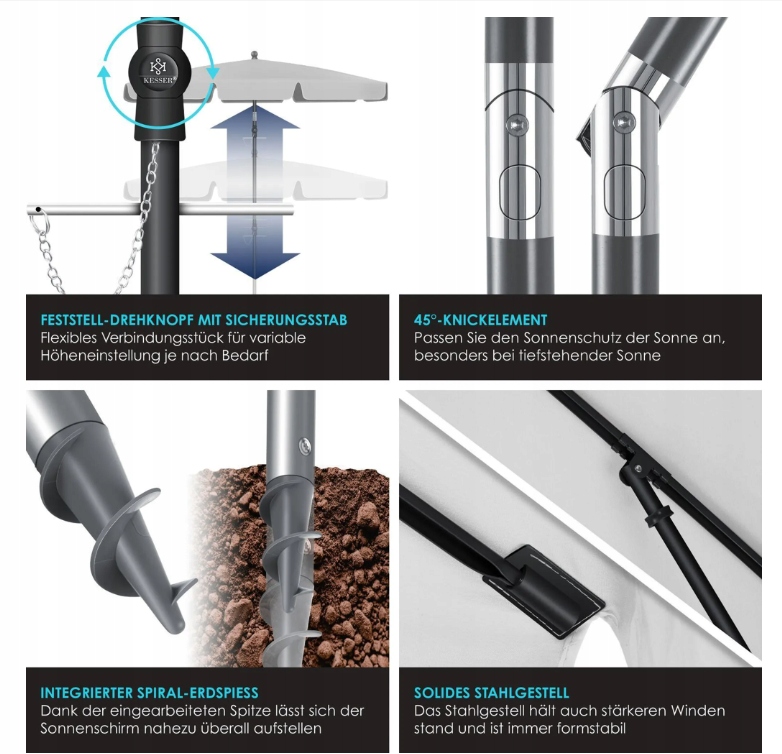 KESSER

FESTSTELL-DREHKNOPF MIT SICHERUNGSSTAB
Flexibles Verbindungsstück für variable Höheneinstellung je nach Bedarf

45°-KNICKELEMENT
Passen Sie den Sonnenschutz der Sonne an, besonders bei tiefstehender Sonne

INTEGRIERTER SPIRAL-ERDSPIESS
Dank der eingearbeiteten Spitze lässt sich der Sonnenschirm nahezu überall aufstellen

SOLIDES STAHLGESTELL
Das Stahlgestell hält auch stärkeren Winden stand und ist immer formstabil