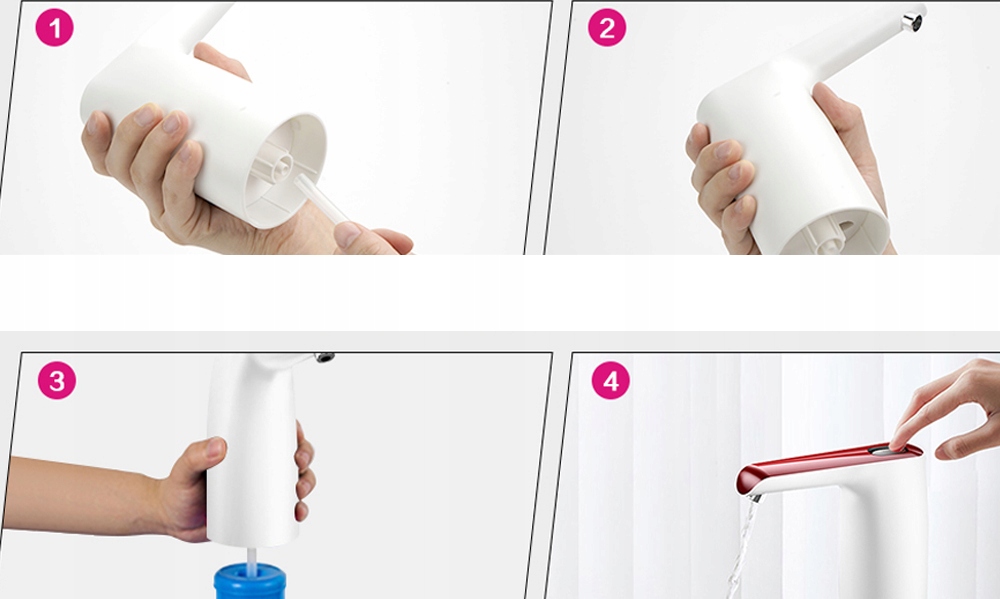 1

2

3

4