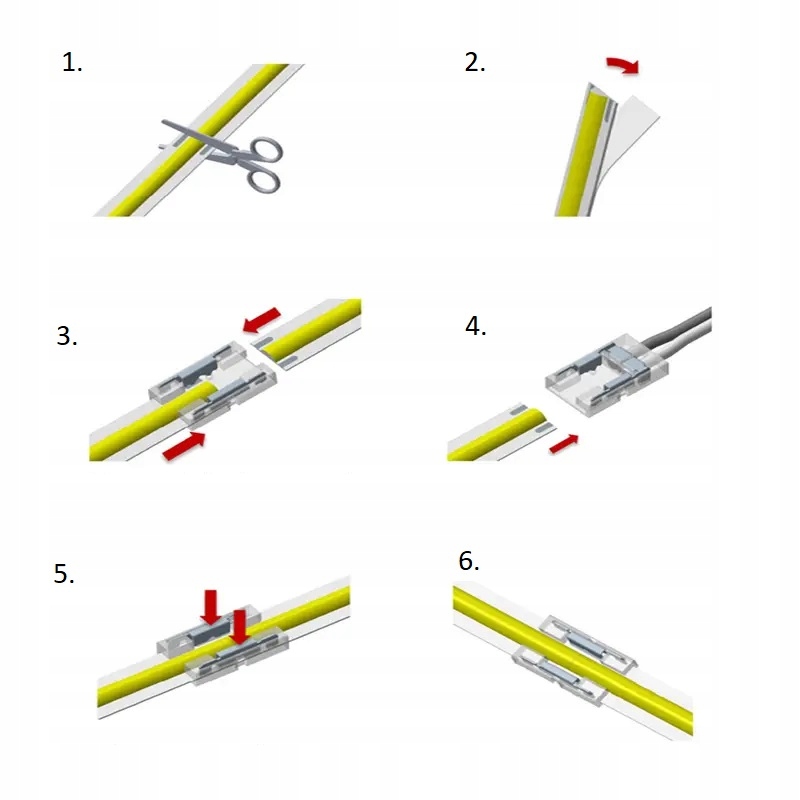 1.

2.

3.

4.

5.

6.