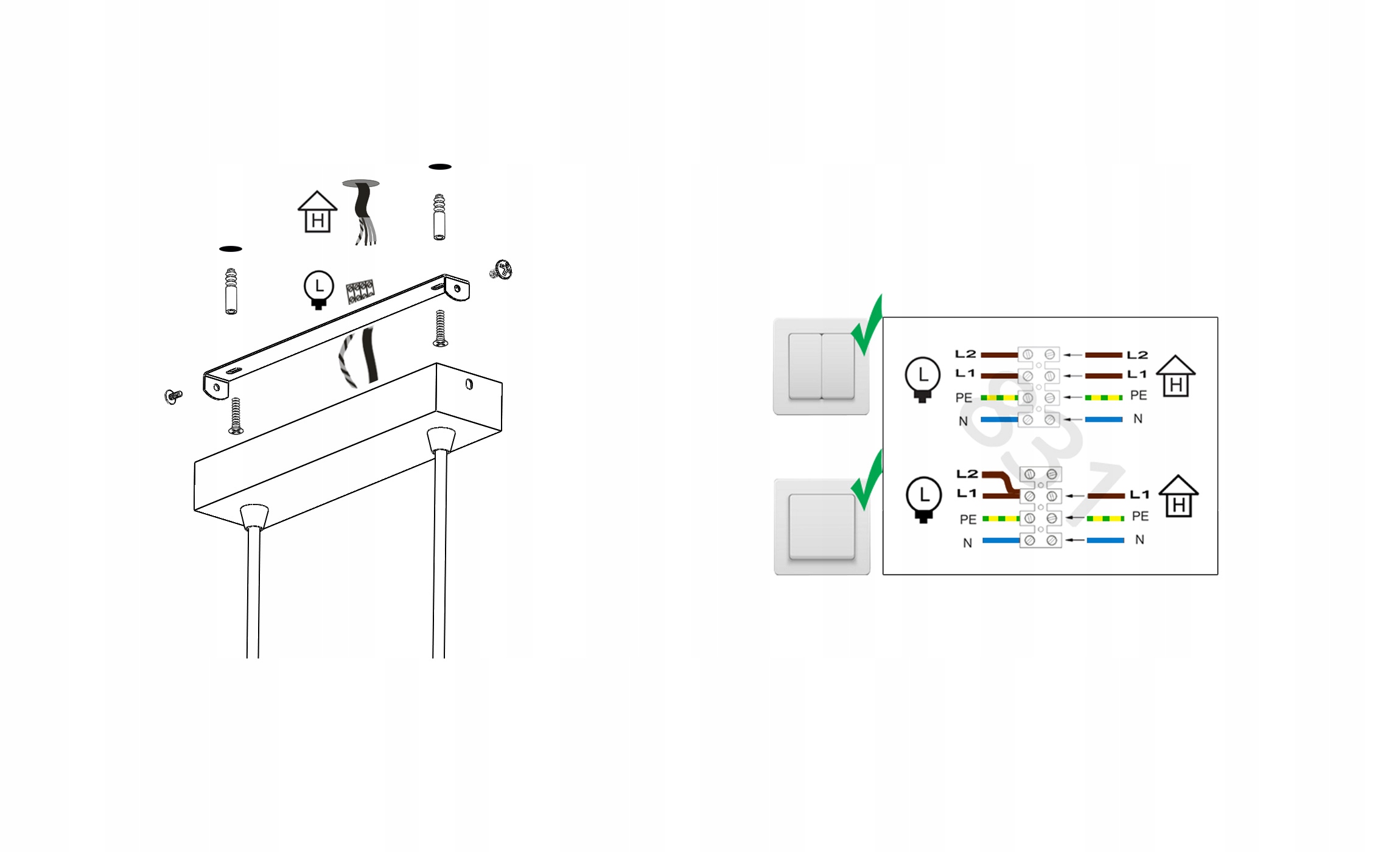 H
L

L
L2
L1
PE
N
L2
L1
PE
N
H

L
L2
L1
PE
N
L1
PE
N
H