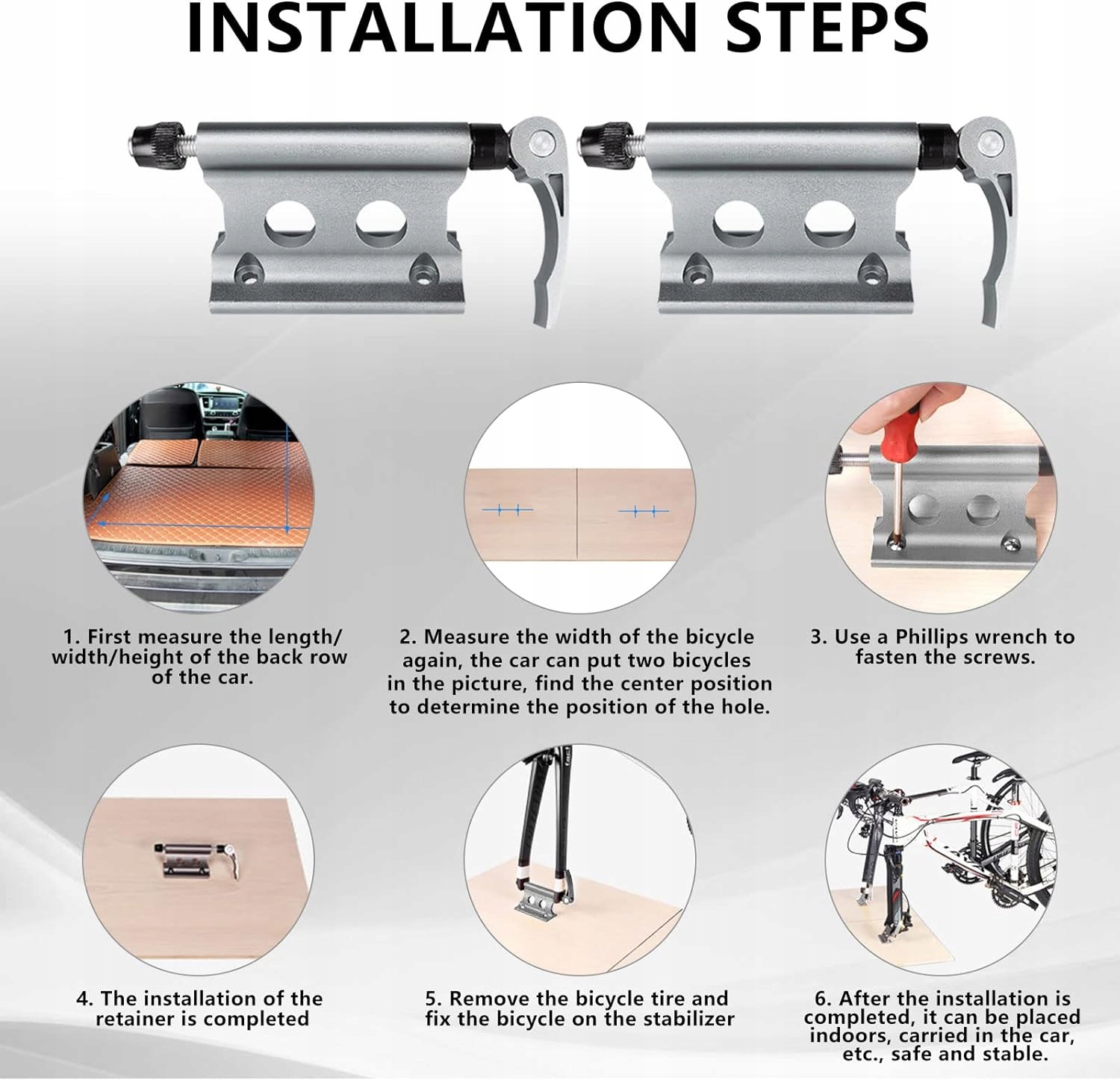 INSTALLATION STEPS

1. First measure the length/ width/height of the back row of the car.

2. Measure the width of the bicycle again, the car can put two bicycles in the picture, find the center position to determine the position of the hole.

3. Use a Phillips wrench to fasten the screws.

4. The installation of the retainer is completed

5. Remove the bicycle tire and fix the bicycle on the stabilizer

6. After the installation is completed, it can be placed indoors, carried in the car, etc., safe and stable.