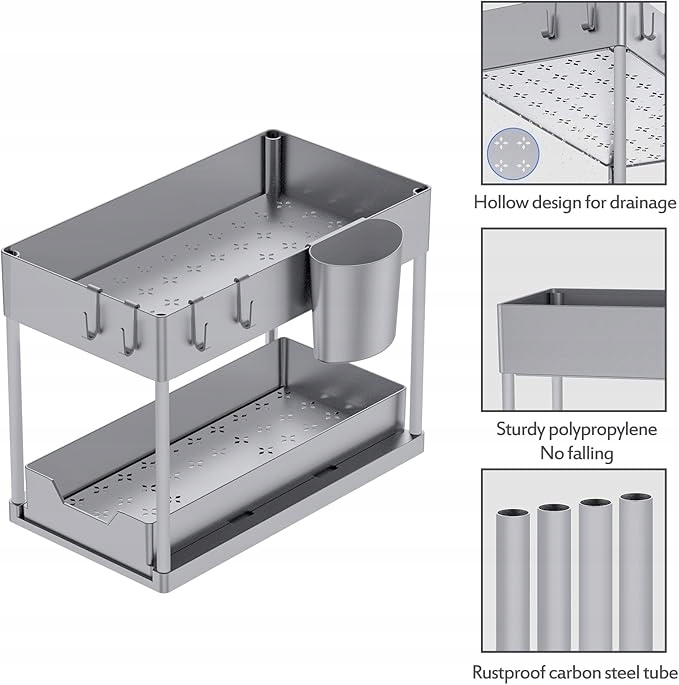 Hollow design for drainage

Sturdy polypropylene
No falling

Rustproof carbon steel tube