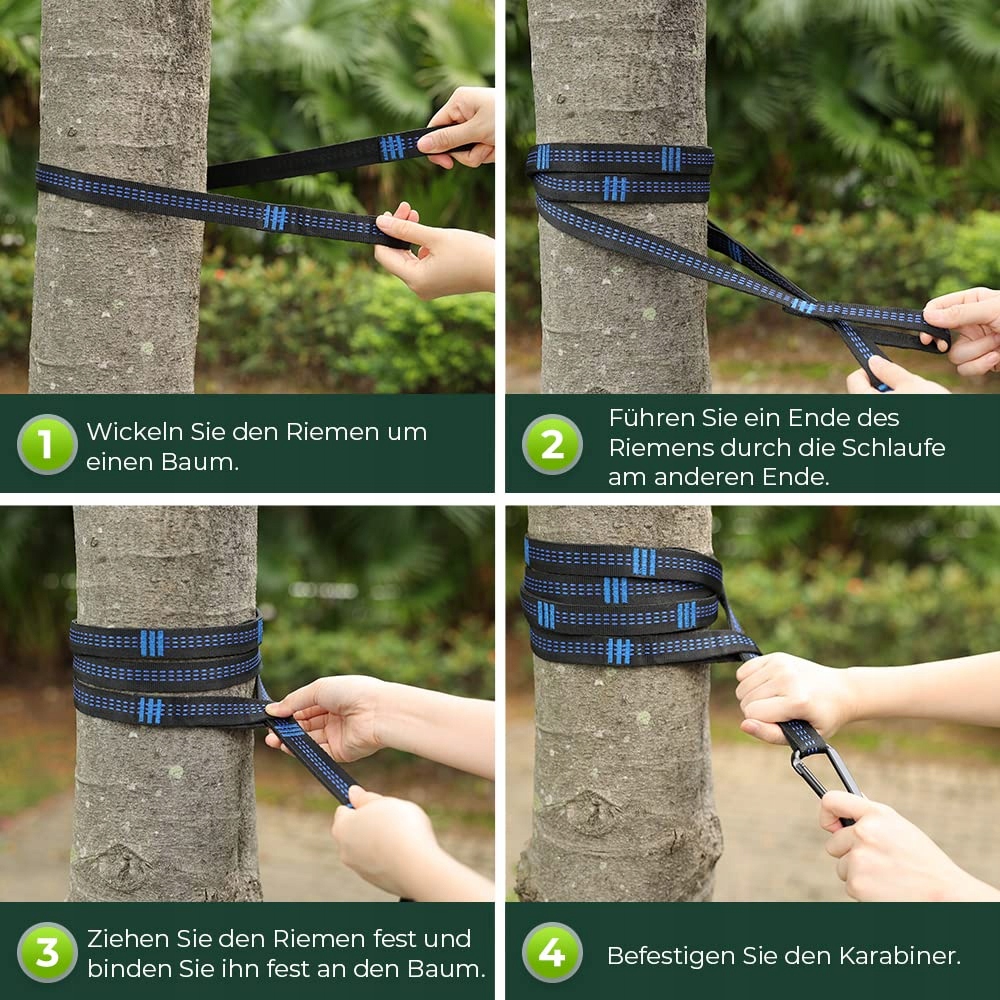 1 Wickeln Sie den Riemen um einen Baum.

2 Führen Sie ein Ende des Riemens durch die Schlaufe am anderen Ende.

3 Ziehen Sie den Riemen fest und binden Sie ihn fest an den Baum.

4 Befestigen Sie den Karabiner.