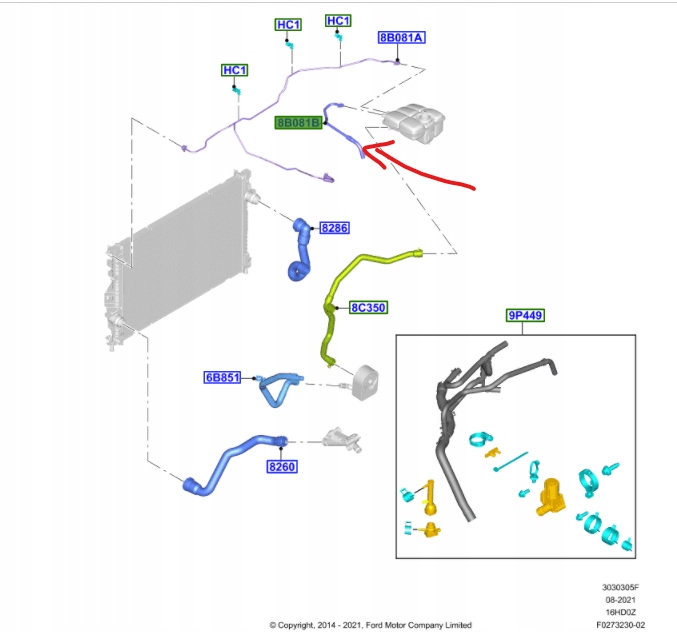 HC1
HC1
8B081A
HC1
8B081B
8286
8C350
9P449
6B851
8260
3030305F
08-2021
16HD0Z
© Copyright, 2014 - 2021, Ford Motor Company Limited
F0273230-02