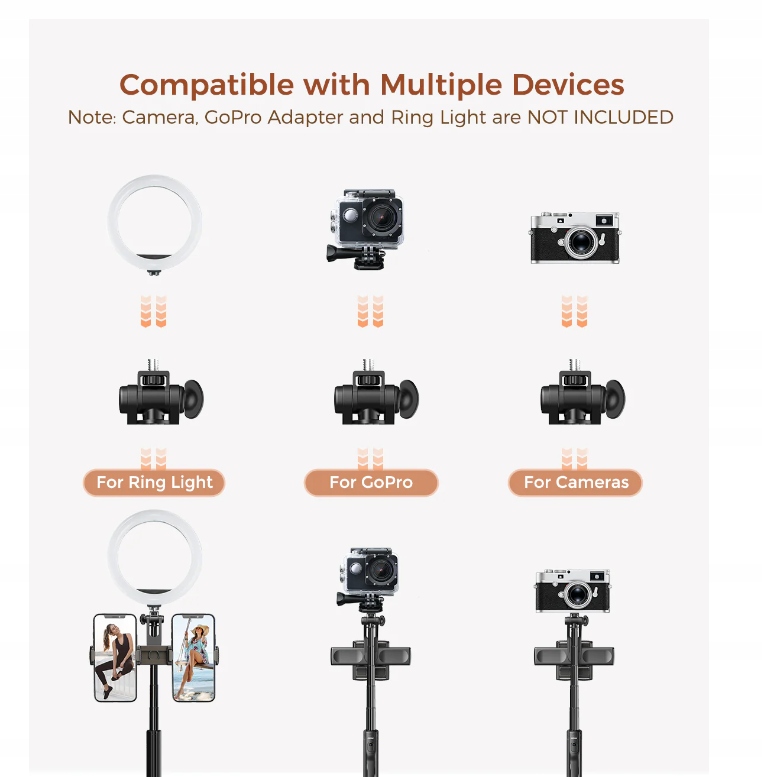 Compatible with Multiple Devices
Note: Camera, GoPro Adapter and Ring Light are NOT INCLUDED

For Ring Light
For GoPro
For Cameras