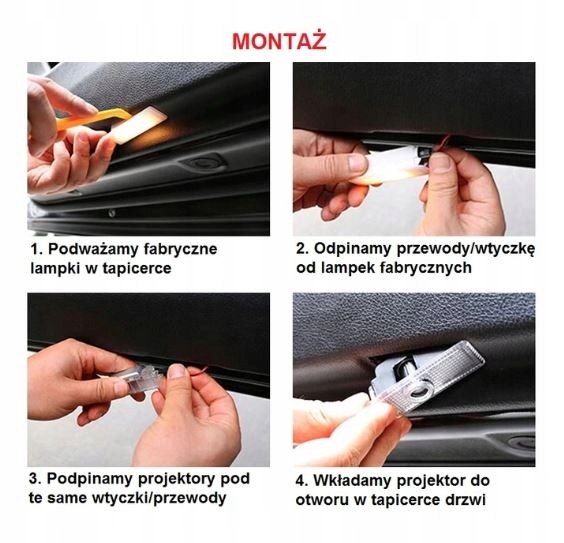 MONTAŻ

1. Podważamy fabryczne lampki w tapicerce

2. Odpinamy przewody/wtyczkę od lampek fabrycznych

3. Podpinamy projektory pod te same wtyczki/przewody

4. Wkładamy projektor do otworu w tapicerce drzwi