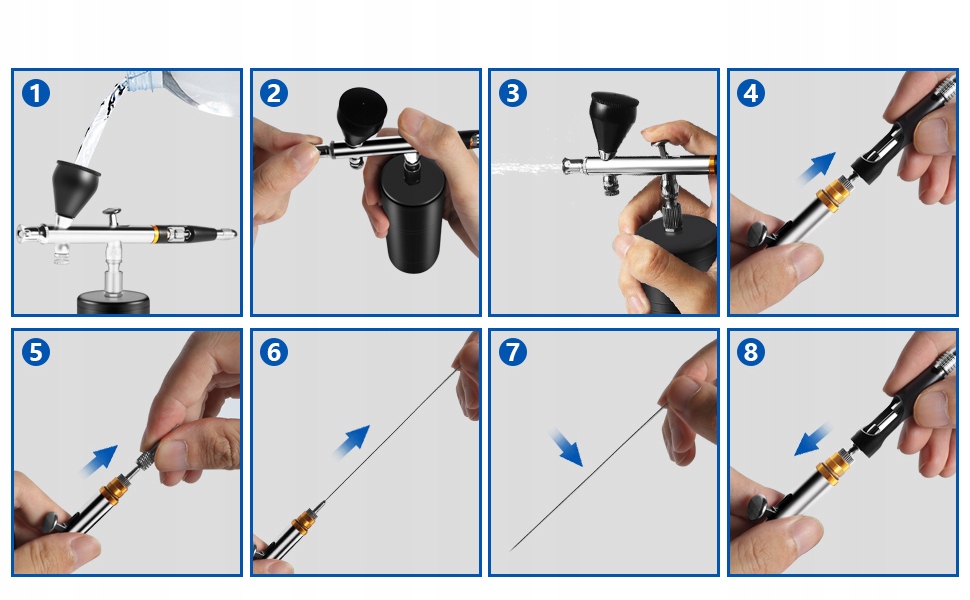 1

2

3

4

5

6

7

8