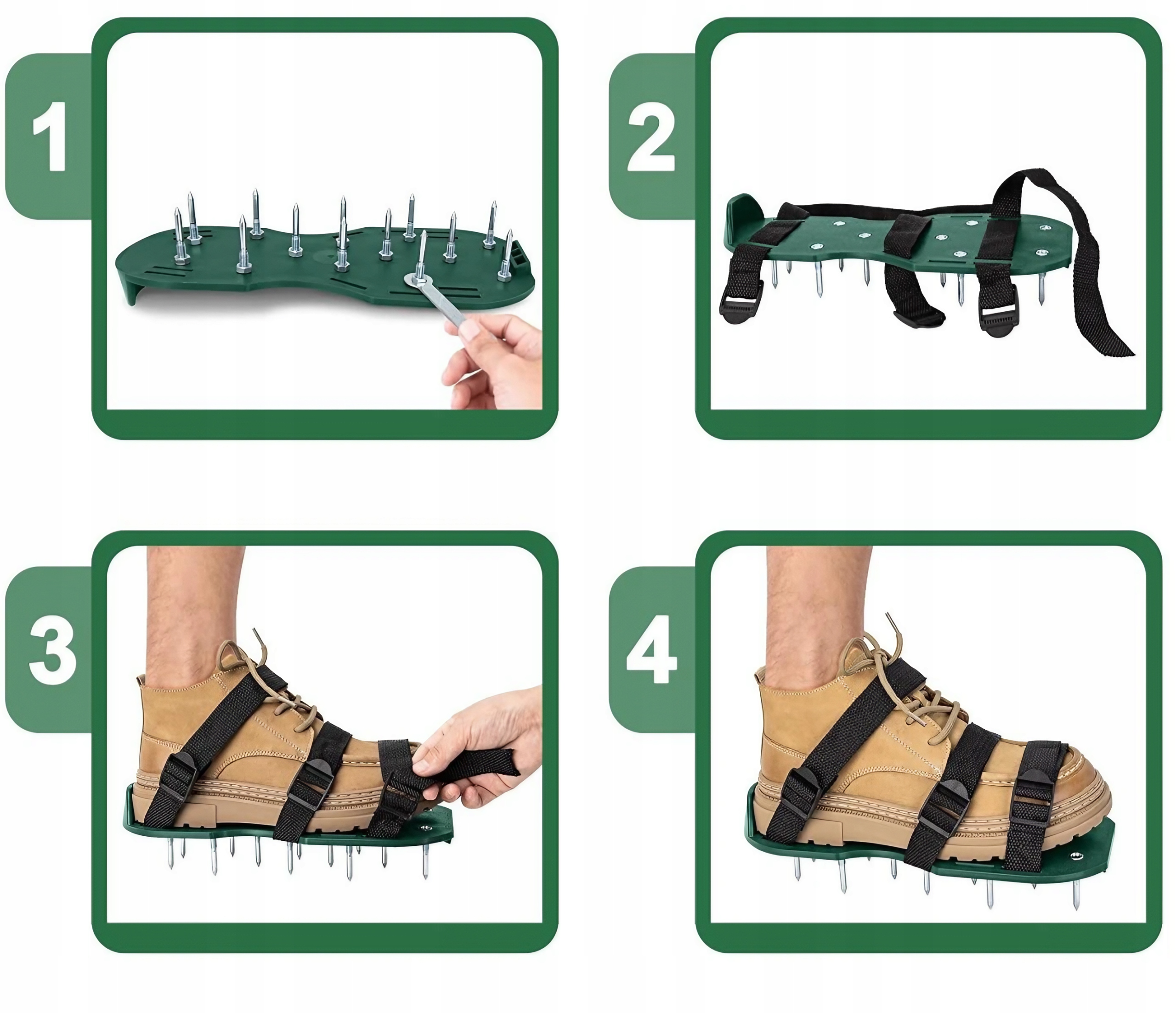 1

2

3

4