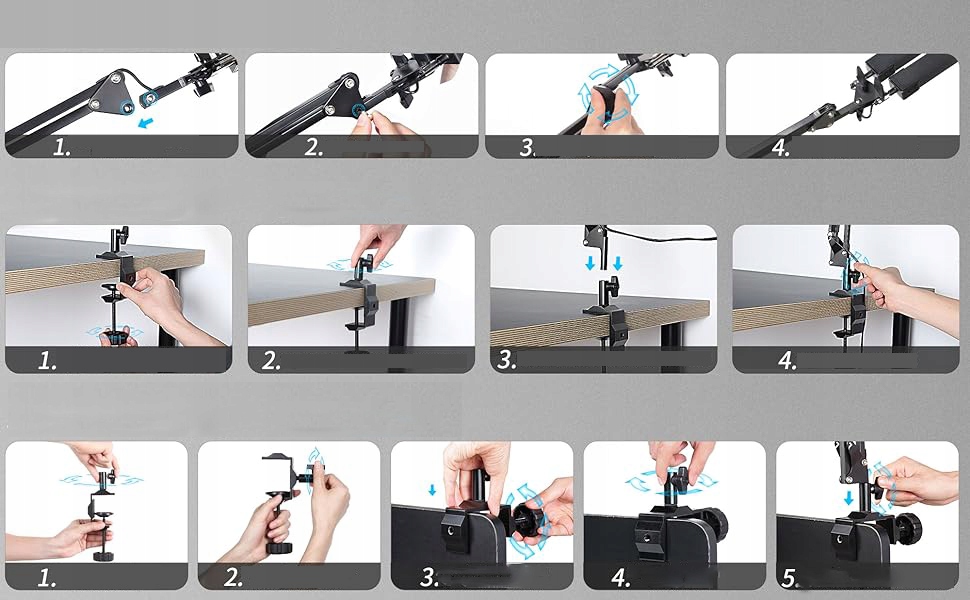 1.
2.
3.
4.

1.
2.
3.
4.

1.
2.
3.
4.
5.