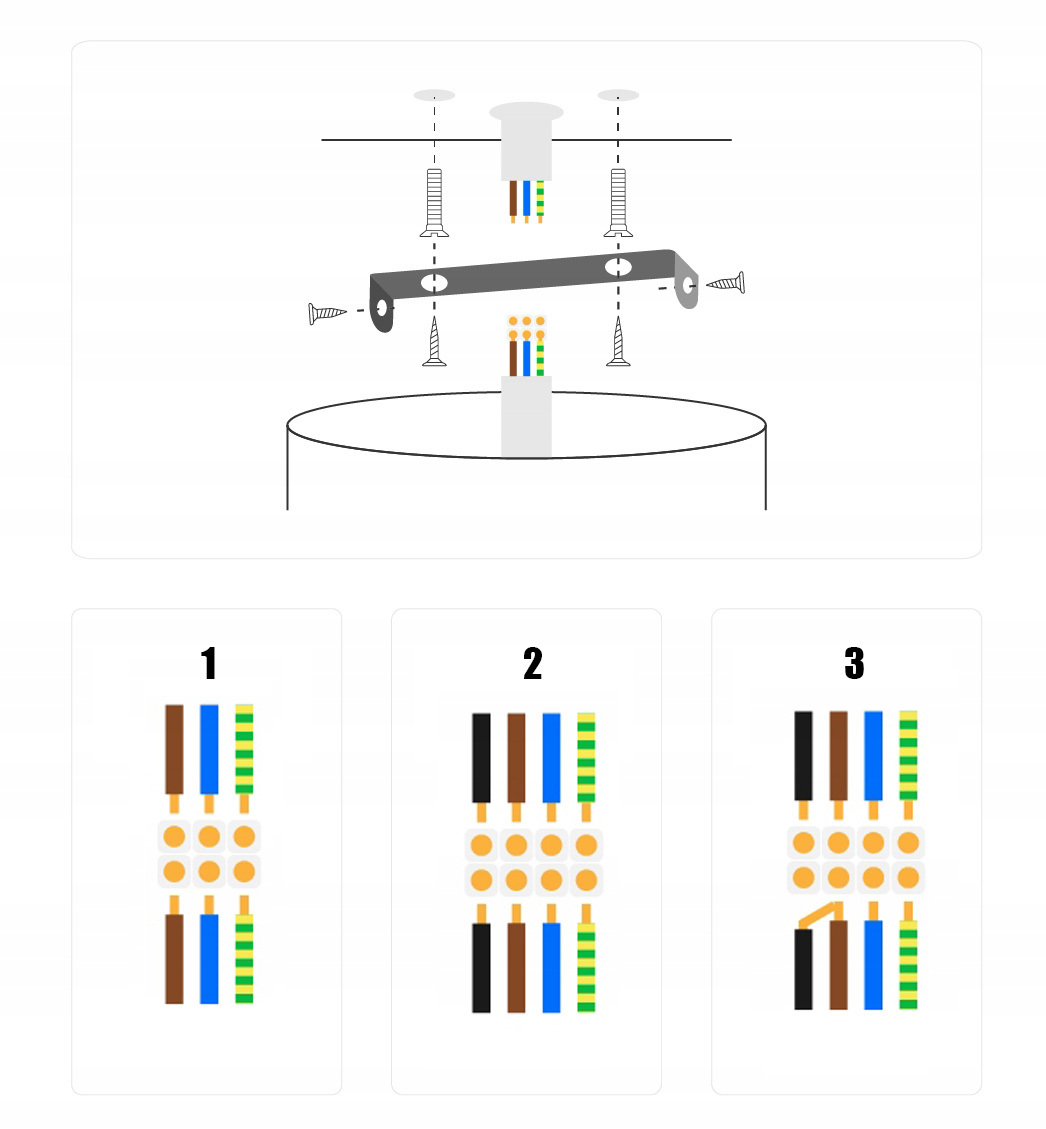 1

2

3