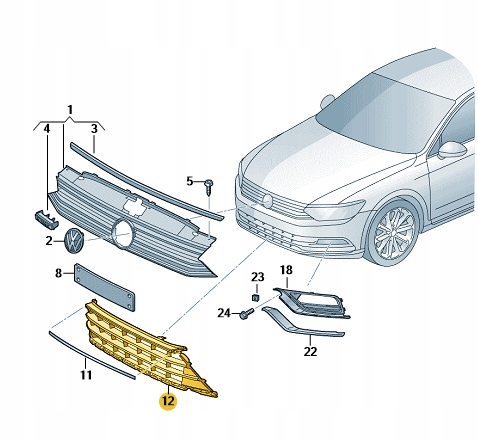 1
4
3
5
2
8
23
18
24
22
11
12