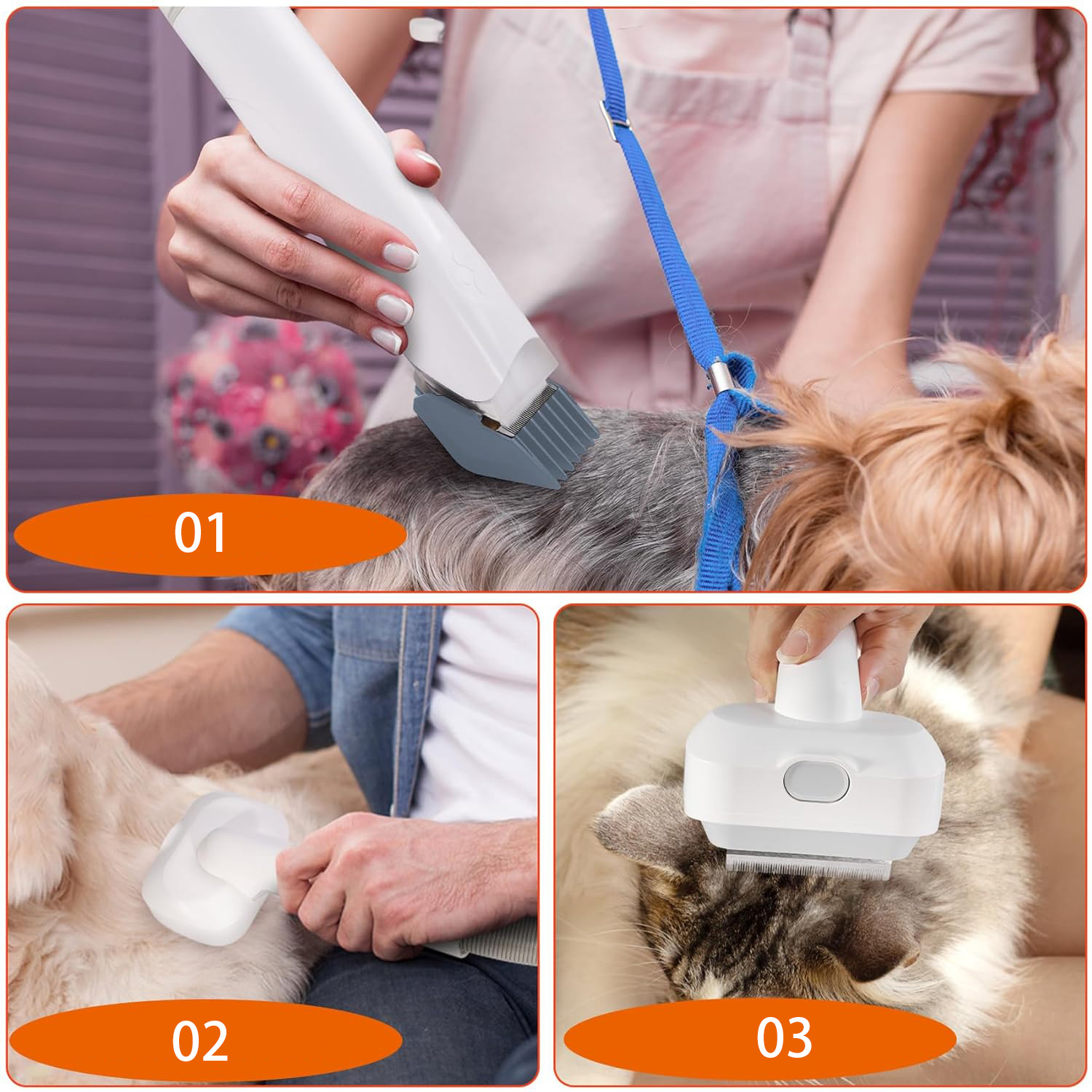 01

02

03