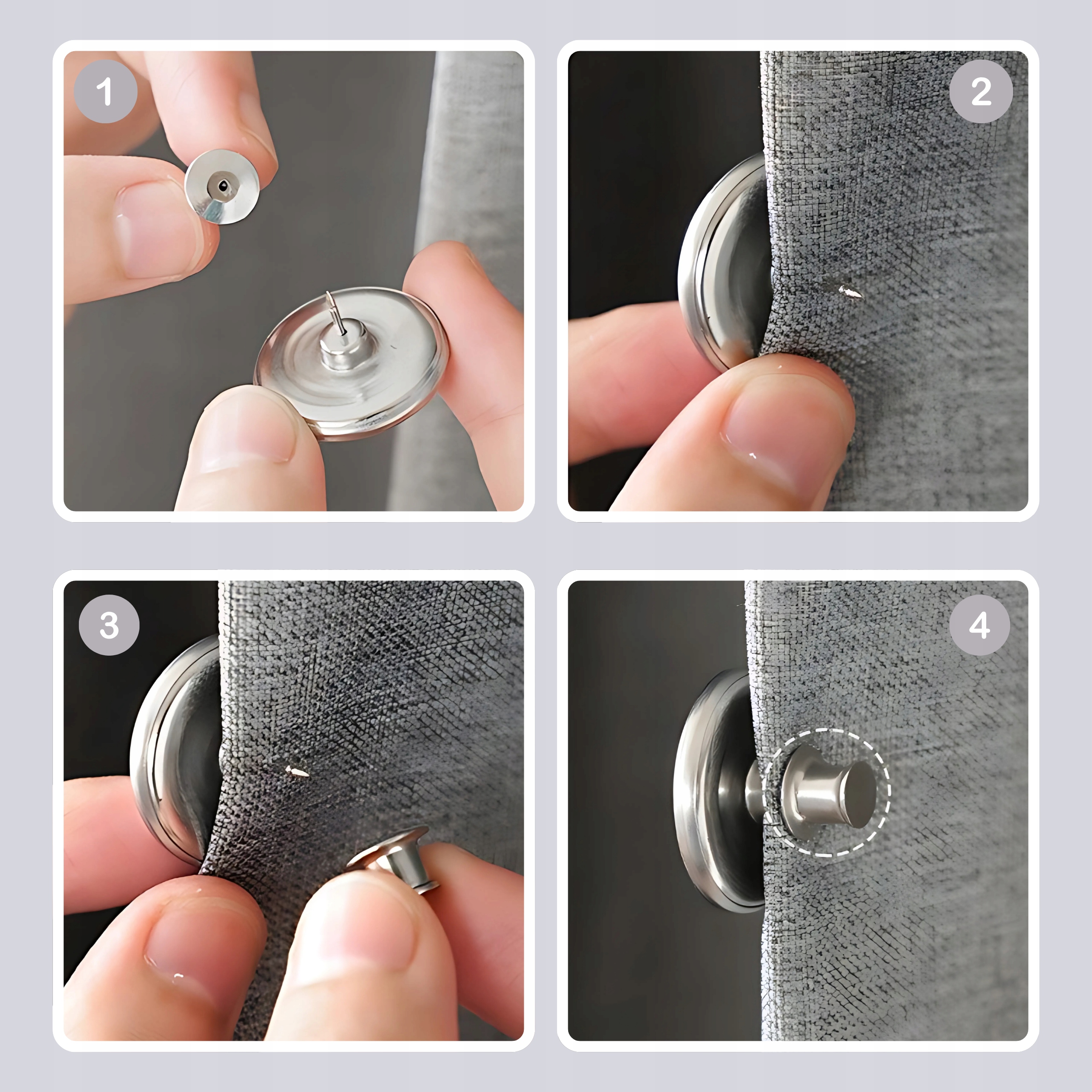 1

2

3

4