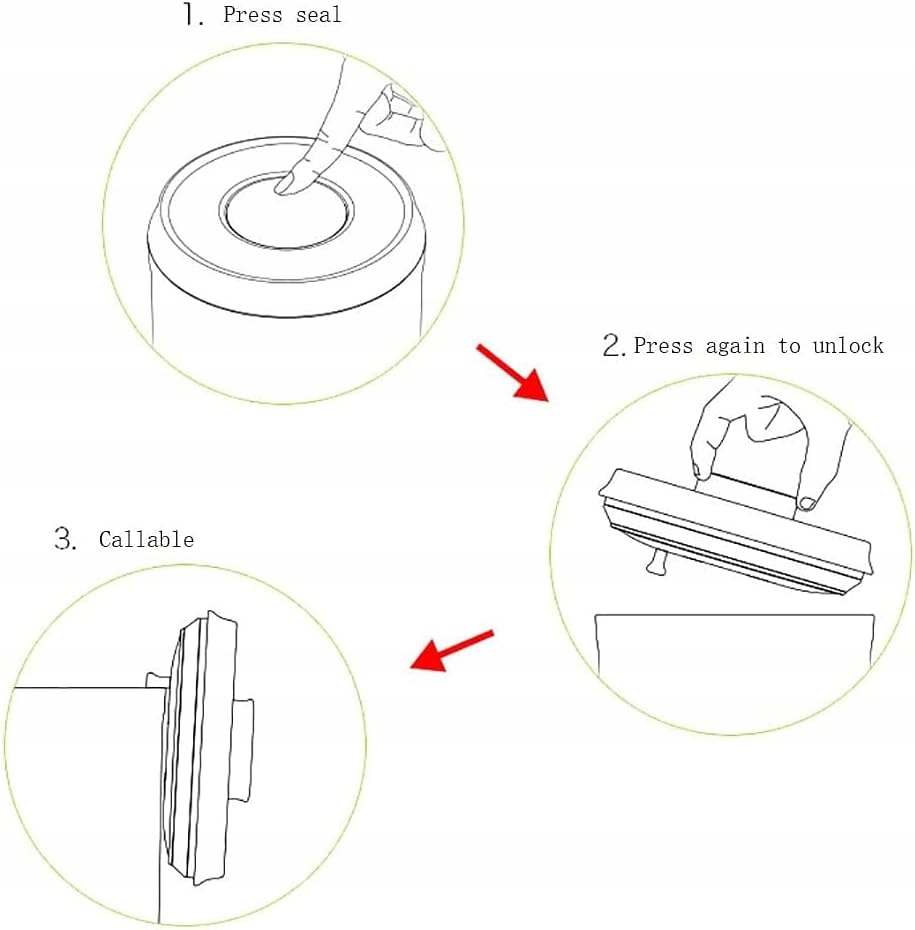 1. Press seal

2. Press again to unlock

3. Callable