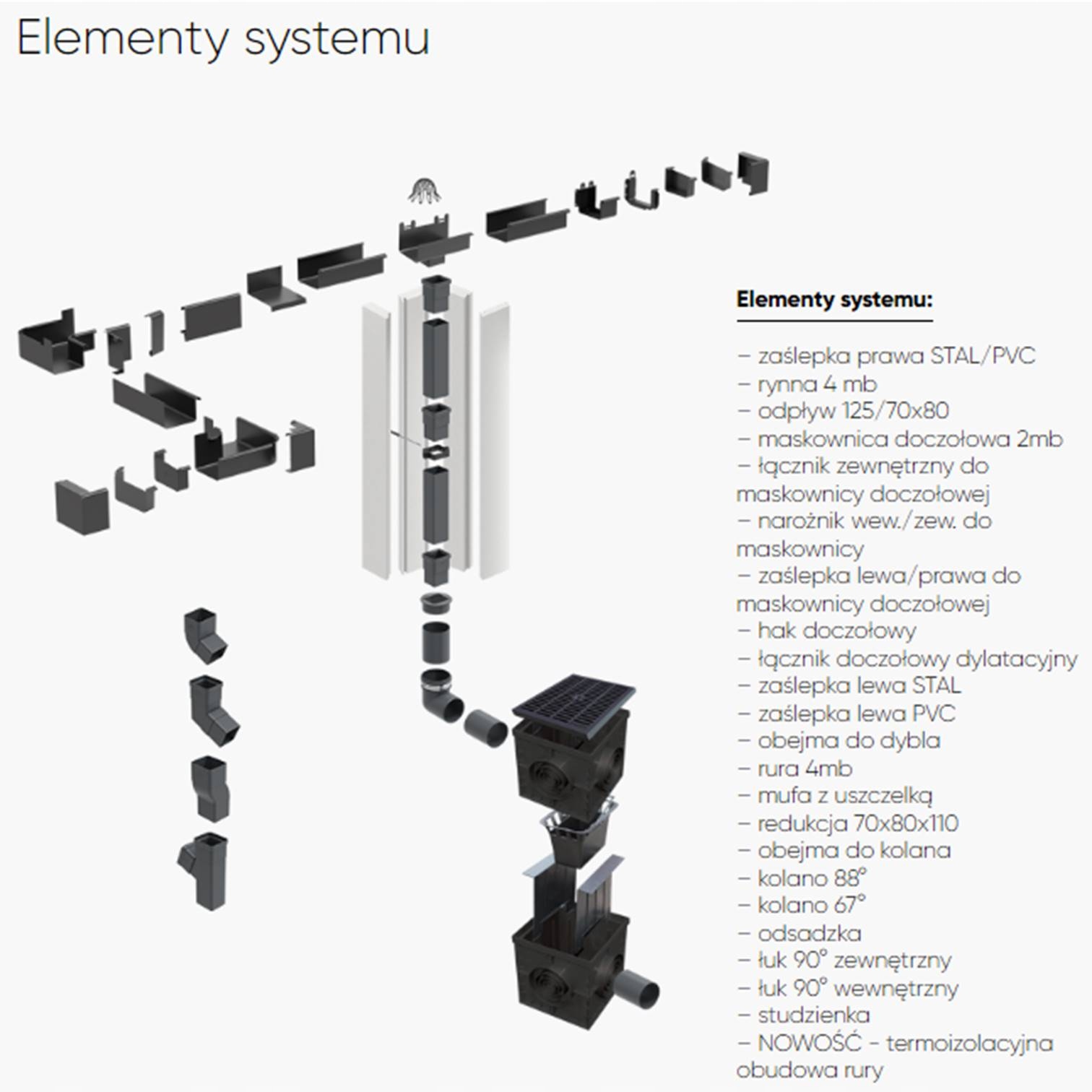 Elementy systemu

Elementy systemu:

– zaślepka prawa STAL/PVC
– rynna 4 mb
– odpływ 125/70x80
– maskownica doczołowa 2mb
– łącznik zewnętrzny do maskownicy doczołowej
– narożnik wew./zew. do maskownicy
– zaślepka lewa/prawa do maskownicy doczołowej
– hak doczołowy
– łącznik doczołowy dylatacyjny
– zaślepka lewa STAL
– zaślepka lewa PVC
– obejma do dybla
– rura 4mb
– mufa z uszczelką
– redukcja 70x80x110
– obejma do kolana
– kolano 88°
– kolano 67°
– odsadzka
– łuk 90° zewnętrzny
– łuk 90° wewnętrzny
– studzienka
– NOWOŚĆ - termoizolacyjna obudowa rury