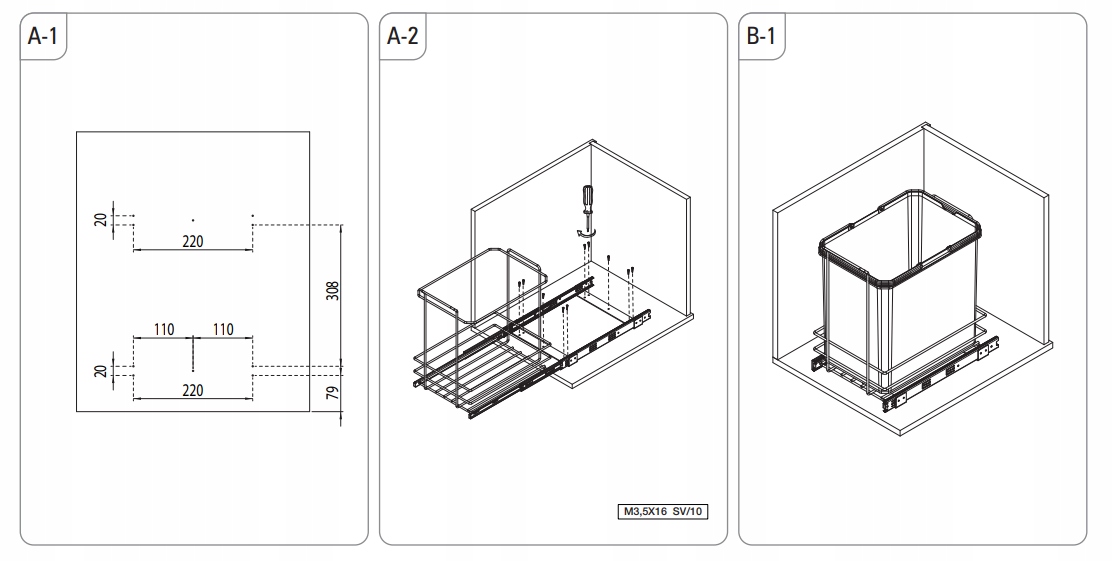 A-1

20

220

308

110 110

20

220

79

A-2

M3,5X16 SV/10

B-1