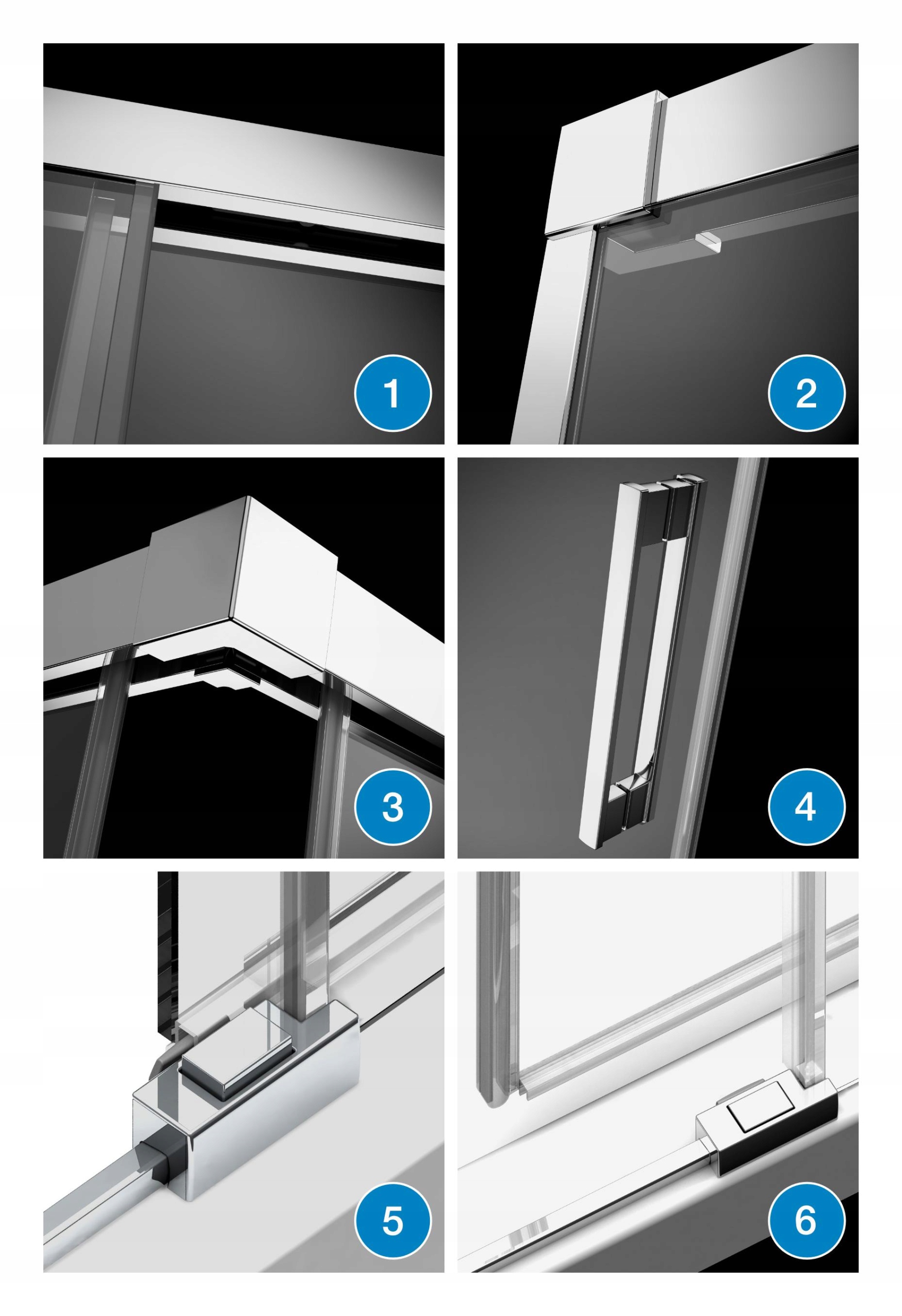 1

2

3

4

5

6