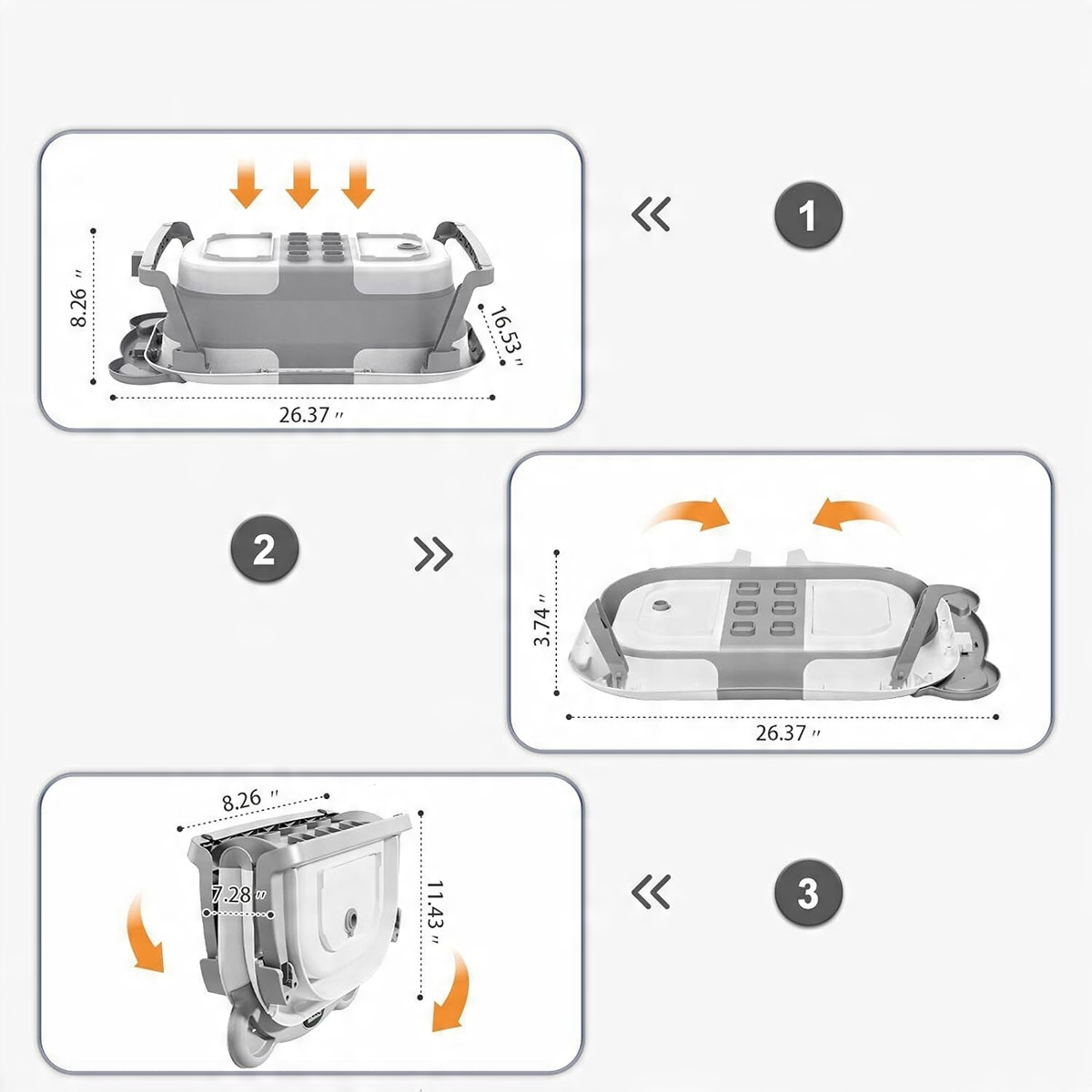 8.26 ″
16.53 ″
26.37 ″
«
1
2
»
3.74 ″
26.37 ″
8.26 ″
7.28 ″
11.43 ″
«
3