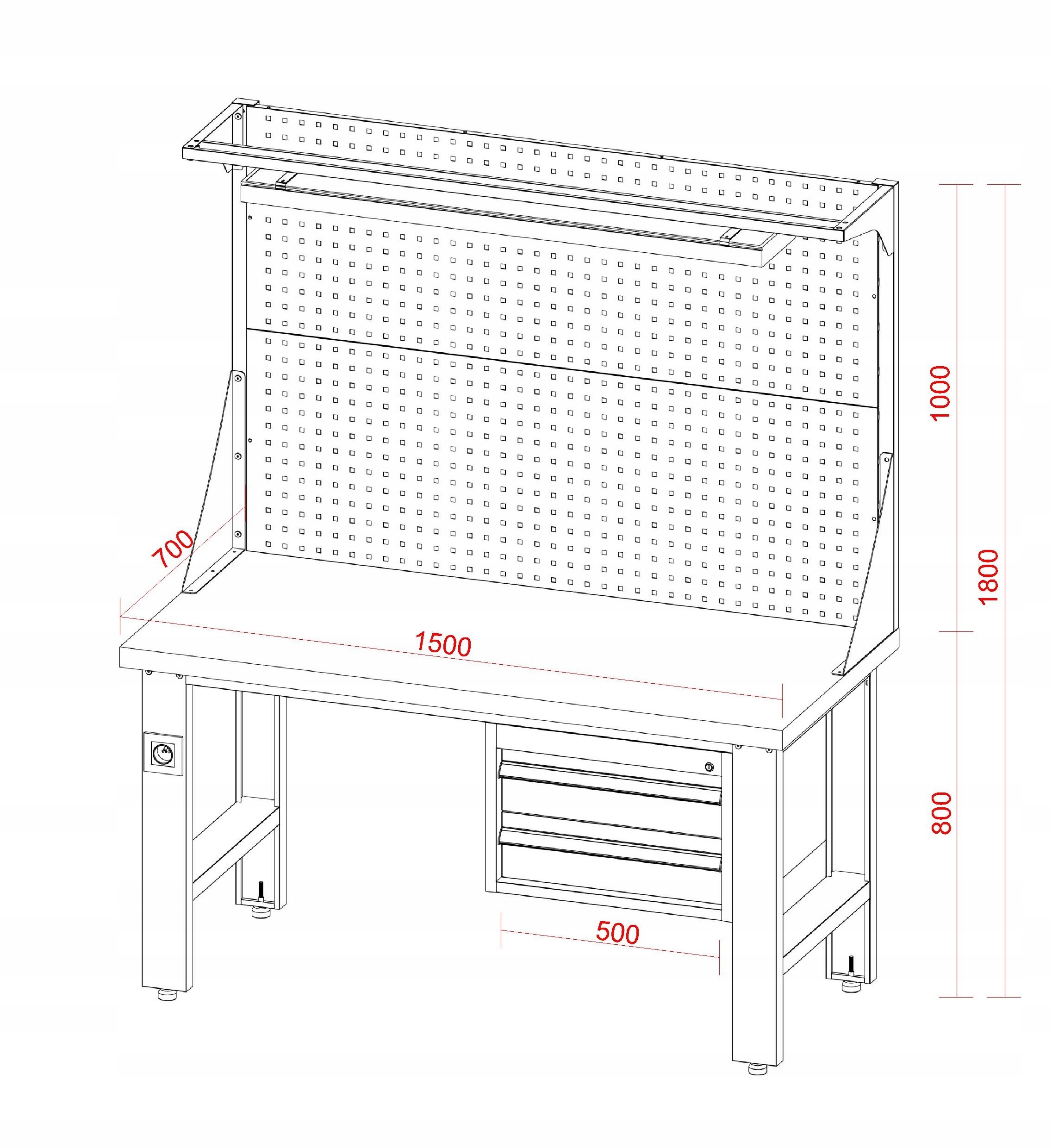 700
1500
1000
1800
800
500